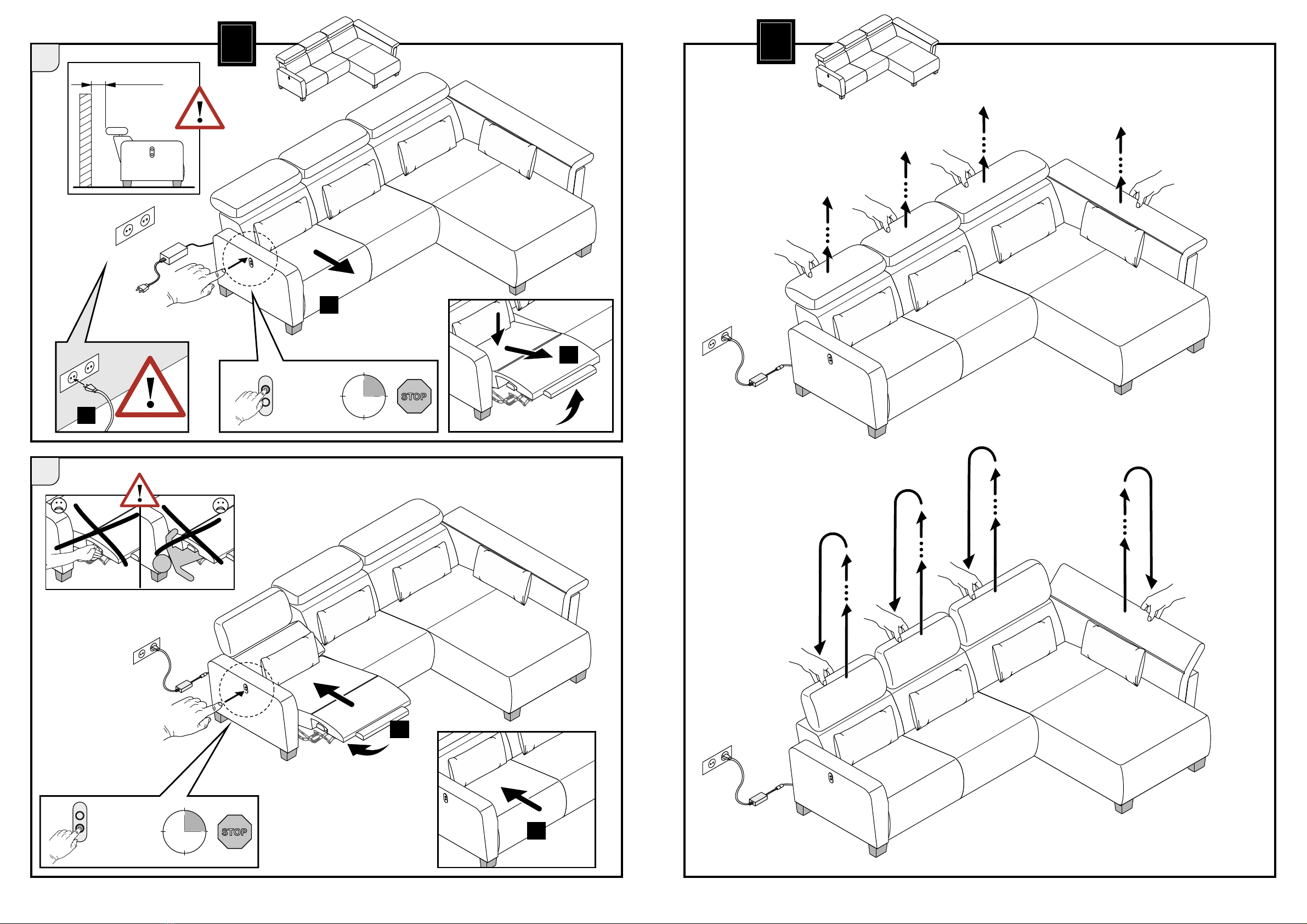 STOP

STOP