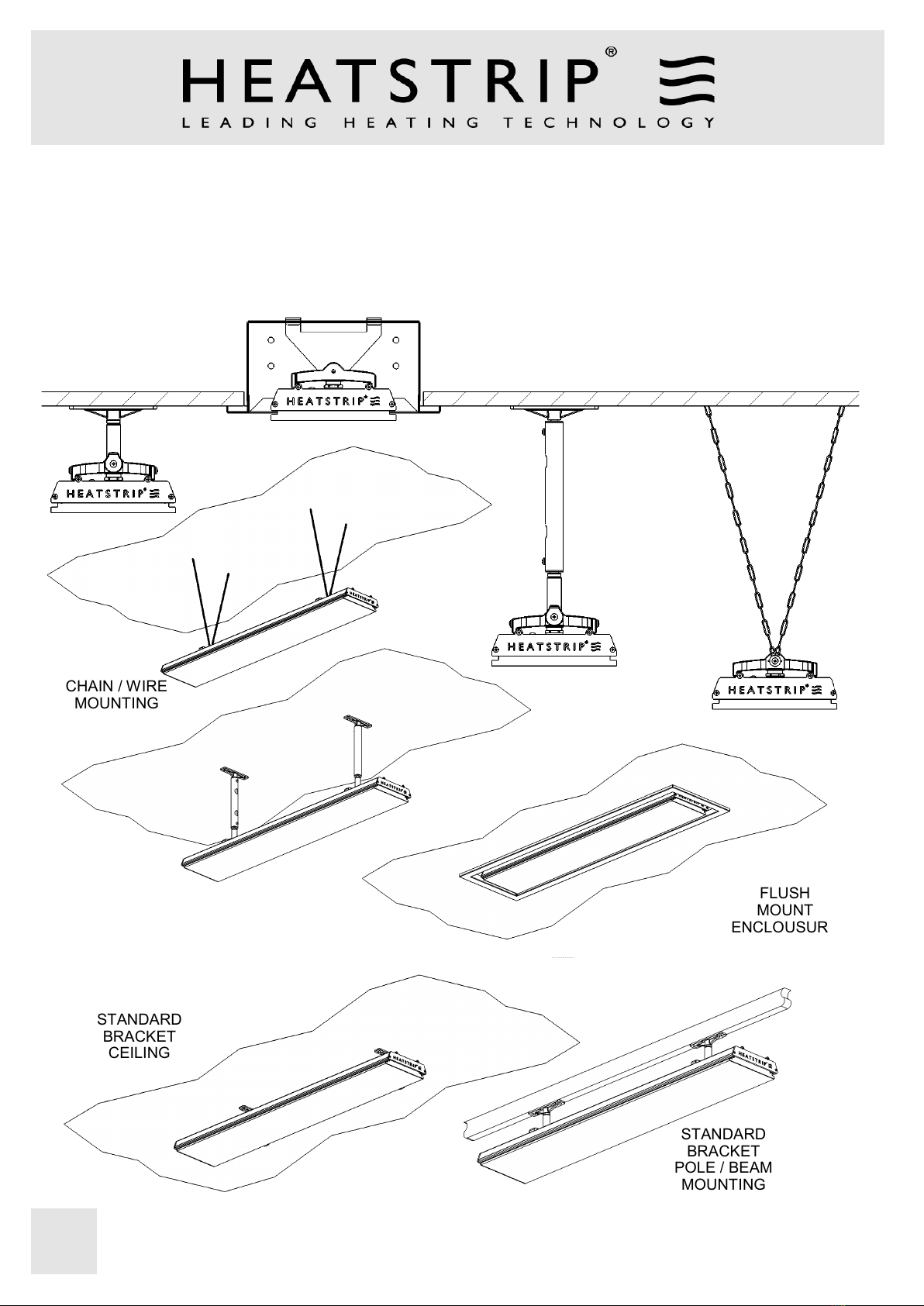 HEATSTRIP®
LEADING HEATING TECHNOLOGY

HEATSTRIP

HEATSTRIP

HEATSTRIP

HEATSTRIP

CHAIN / WIRE MOUNTING

FLUSH MOUNT ENCLOUSUR

STANDARD BRACKET CEILING

STANDARD BRACKET POLE / BEAM MOUNTING