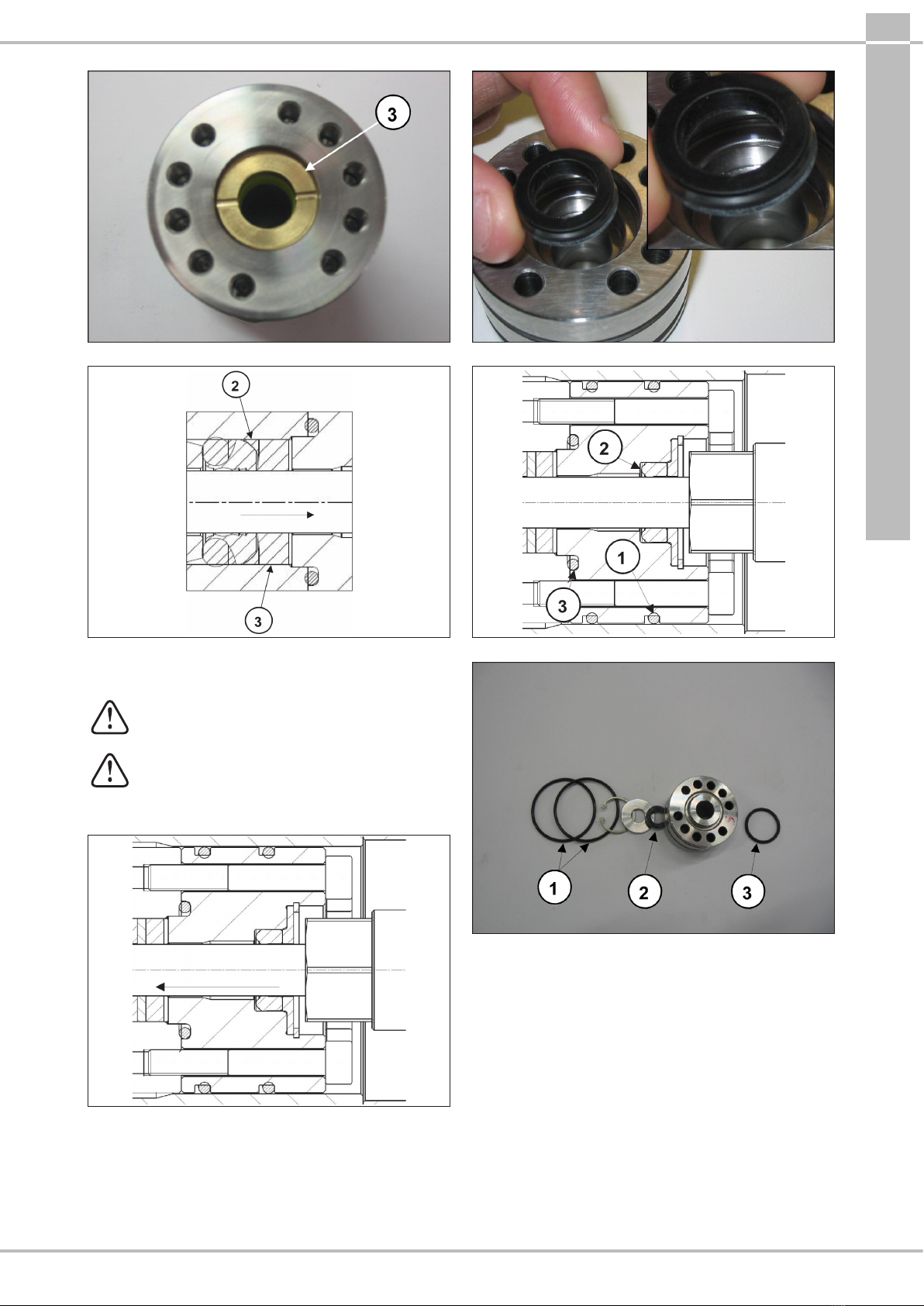 3

2

3

2

1

3

1

2

3