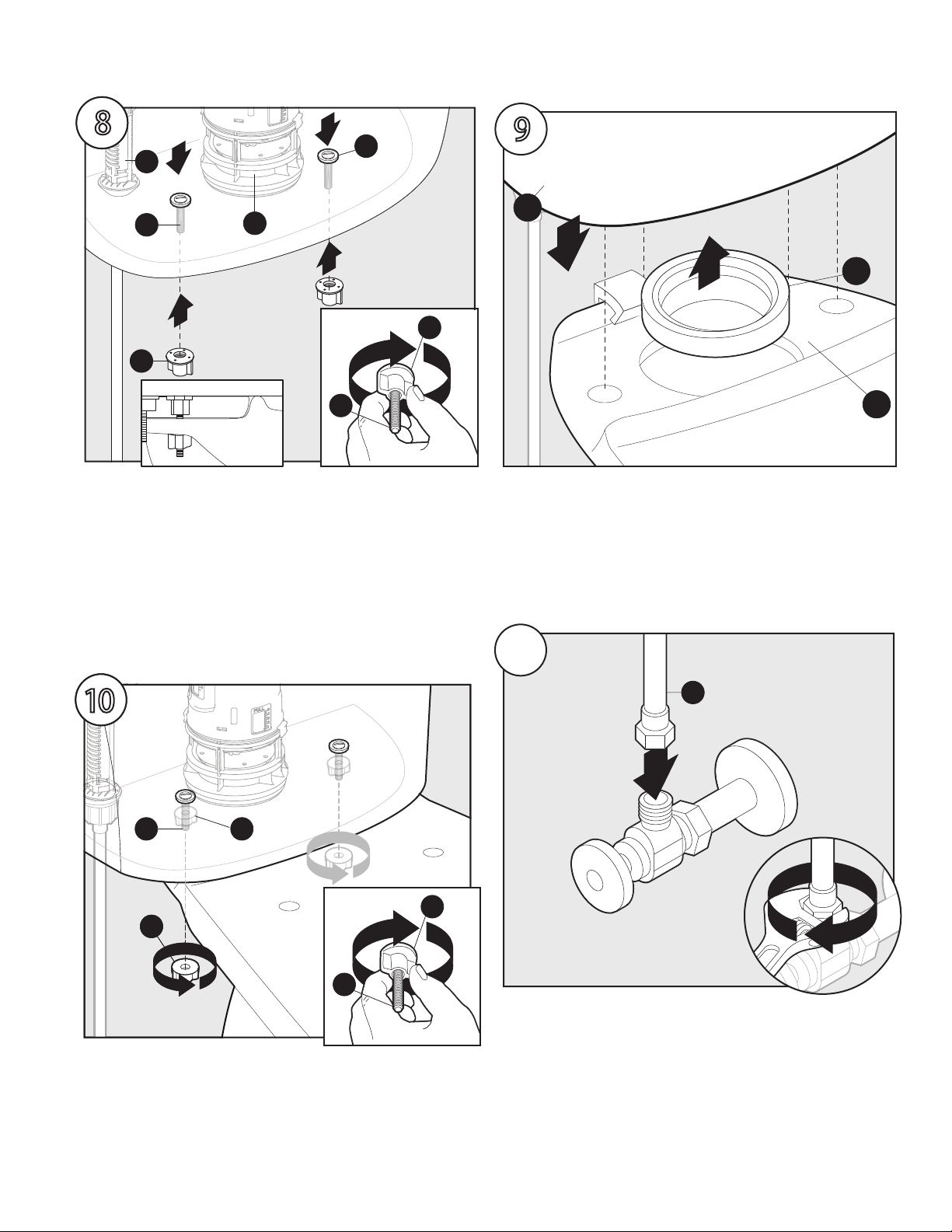 8

9

10