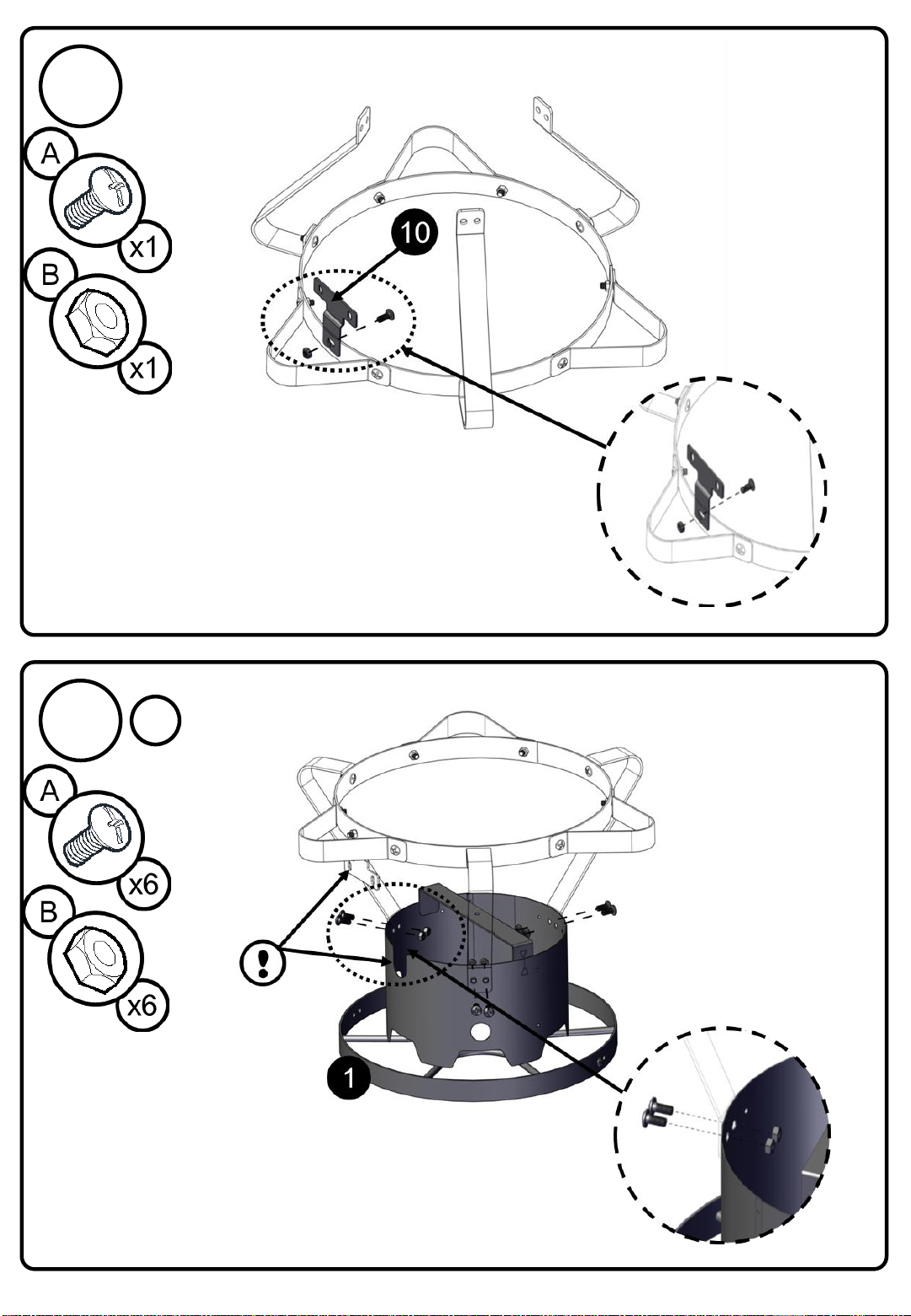 A
x1
B
x1
10

A
x6
B
x6
!
1