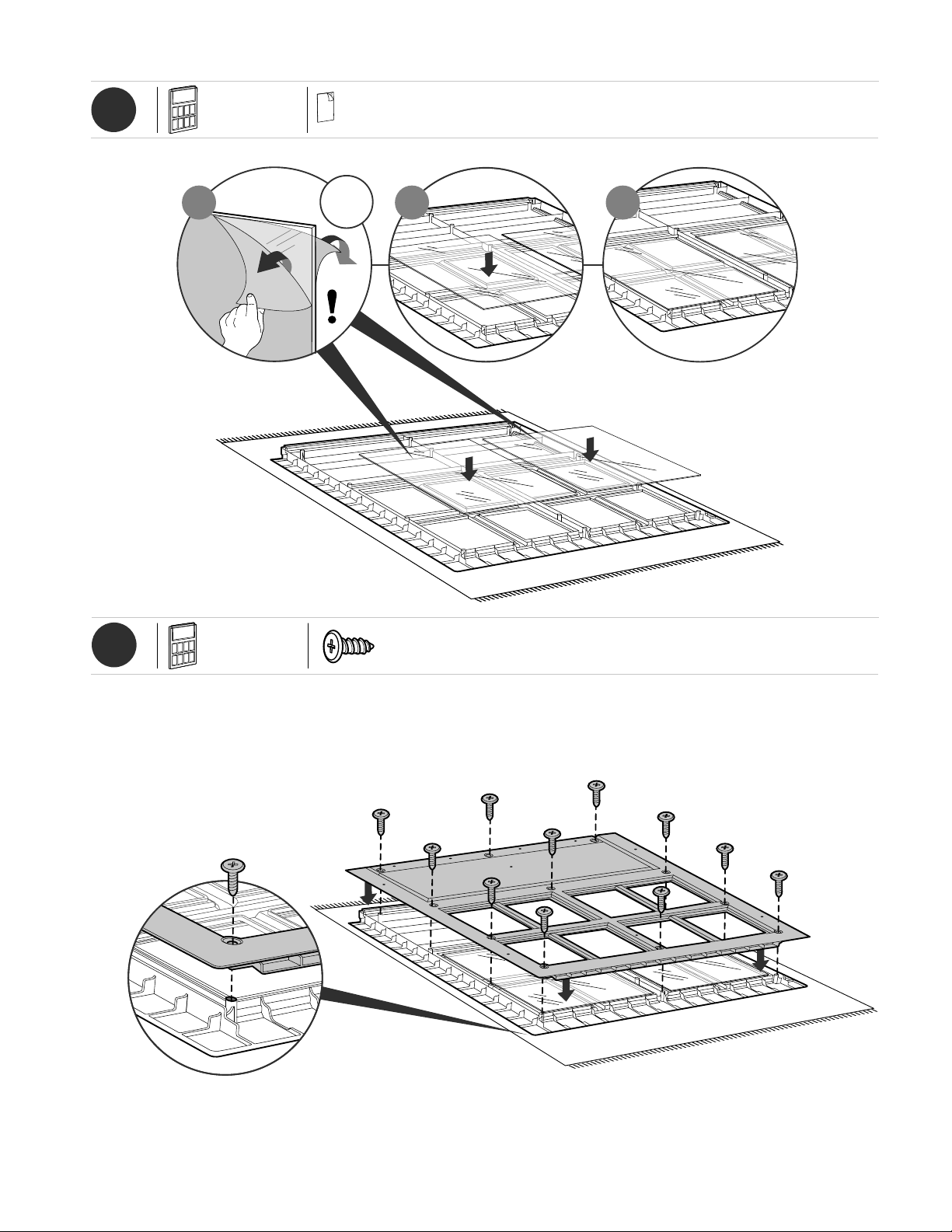 !