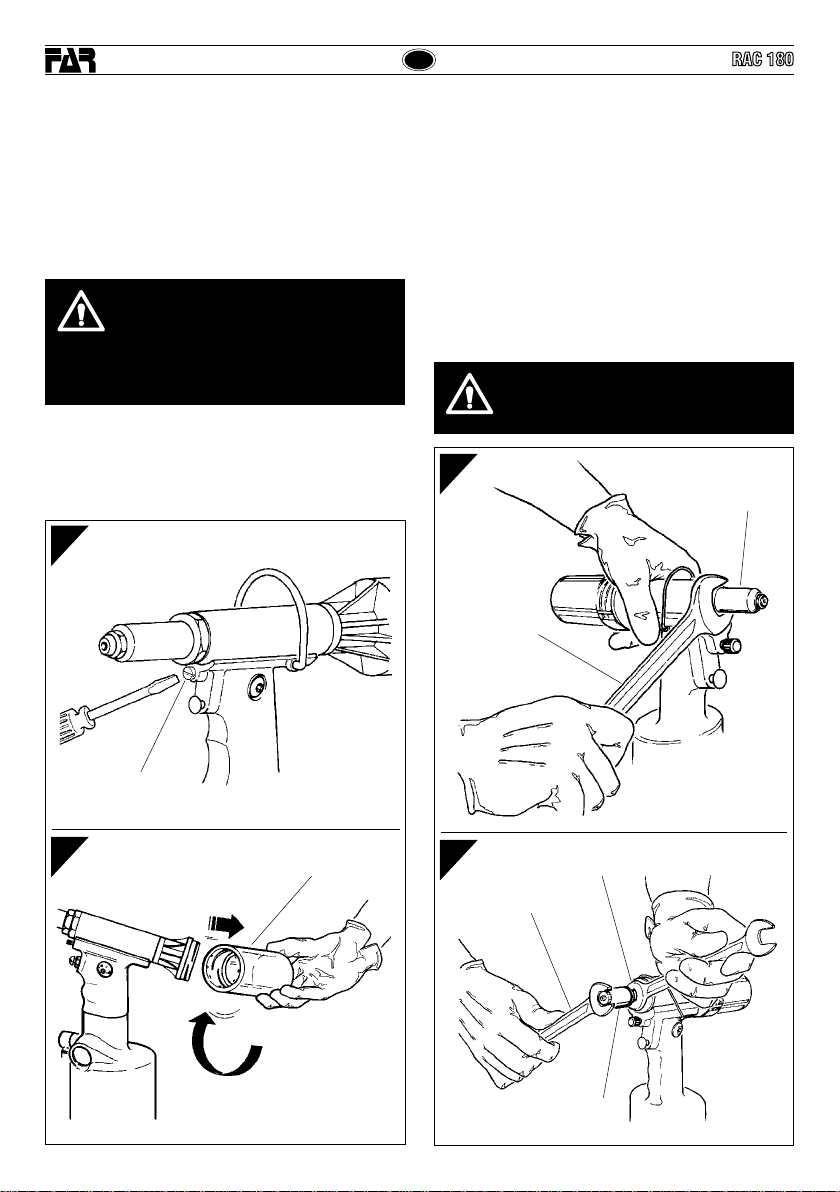 FAR

RAC 180