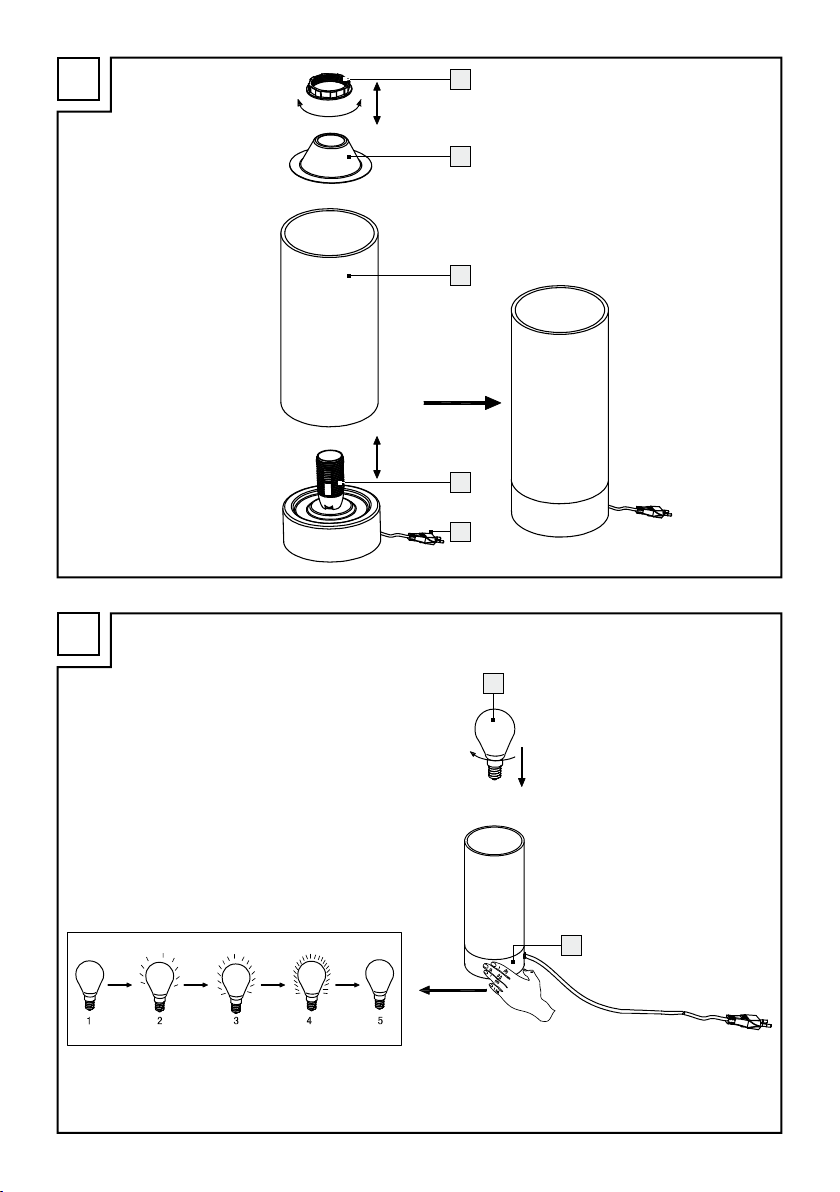 1
2
3
4
5