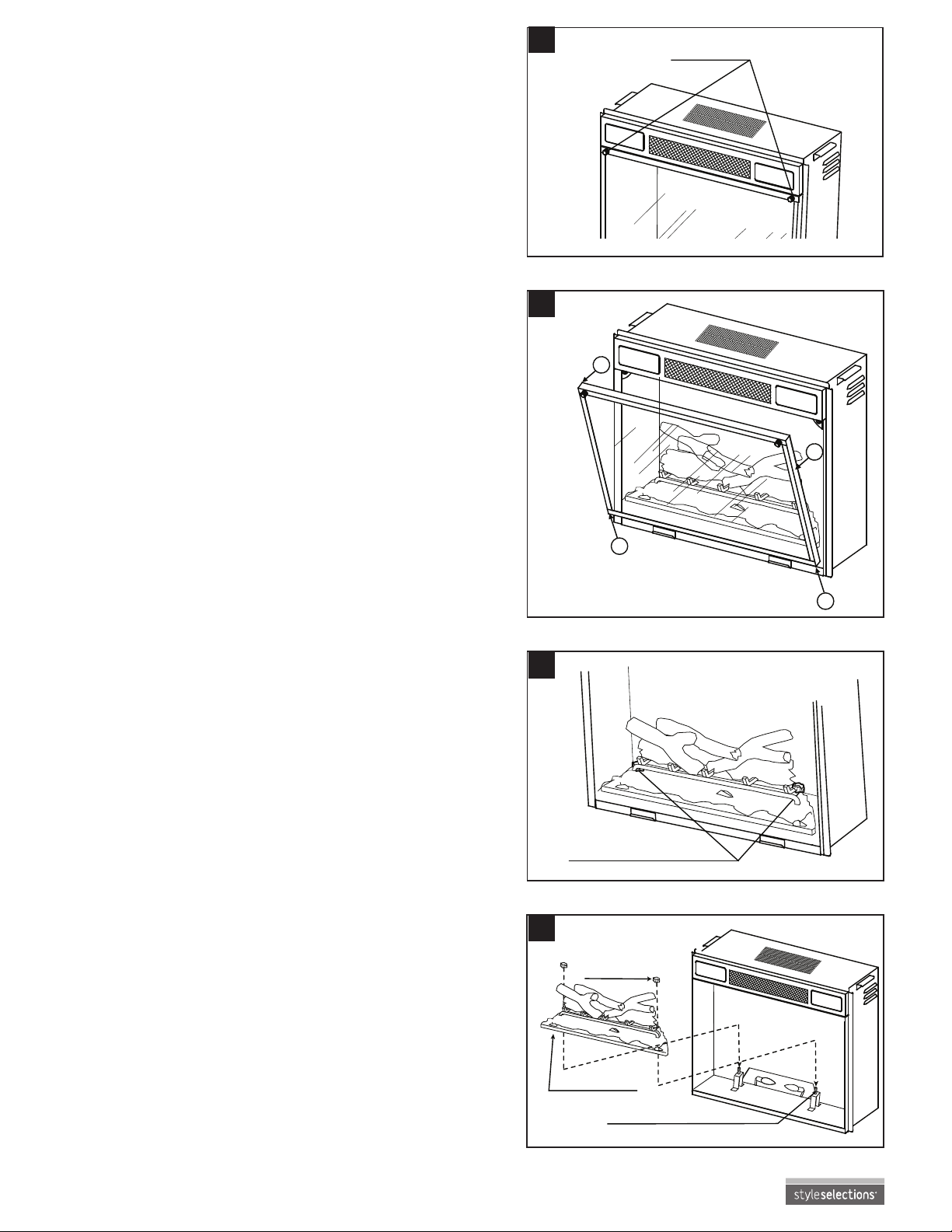 styleselections