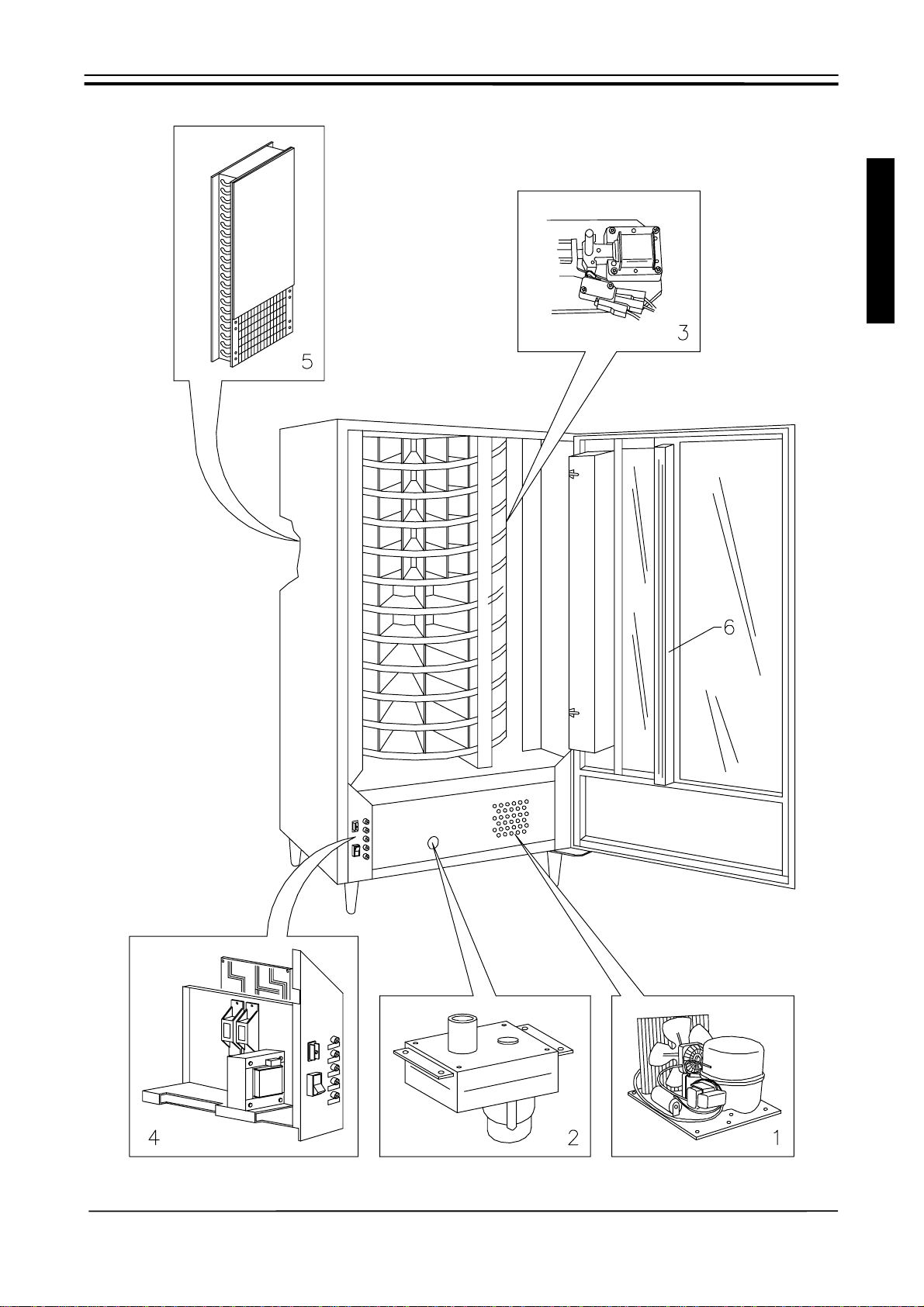 5

3

6

4

2

1