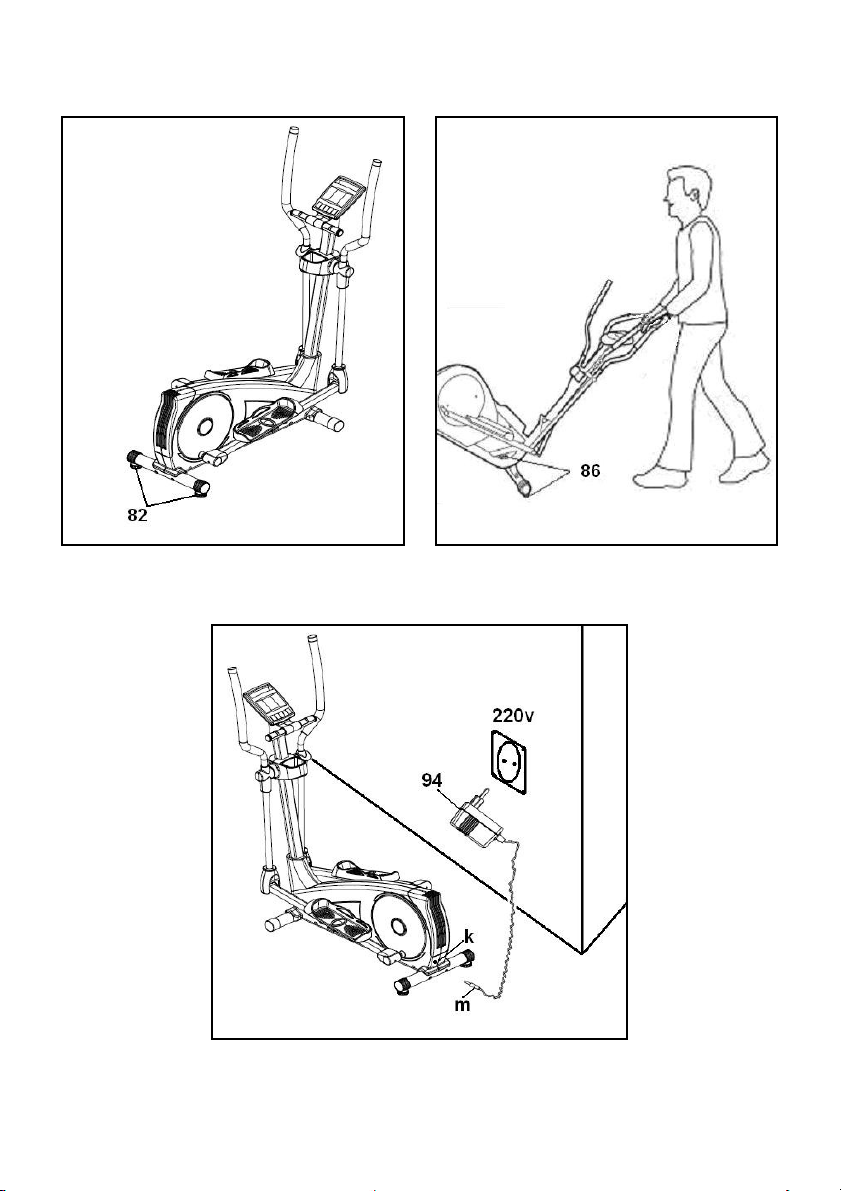 82

86

220v

94

k

m