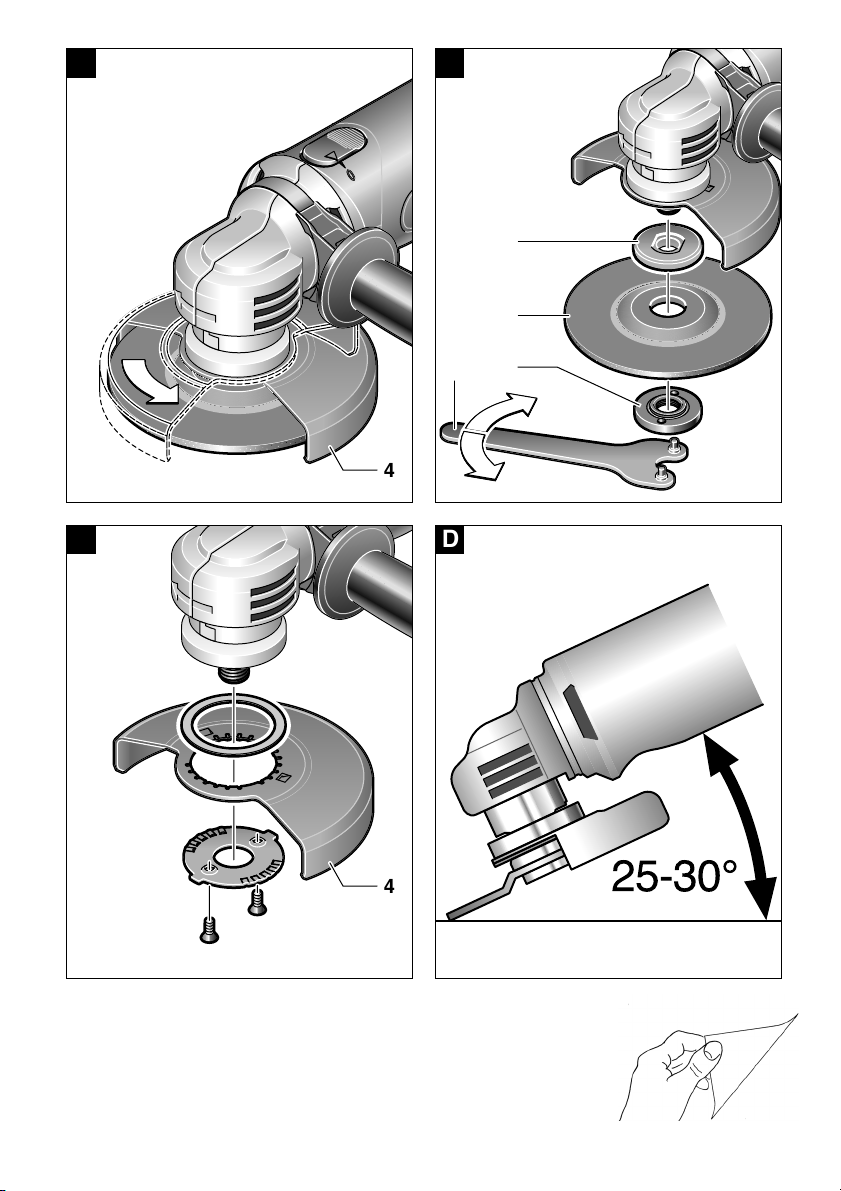 4

4

D

25-30°