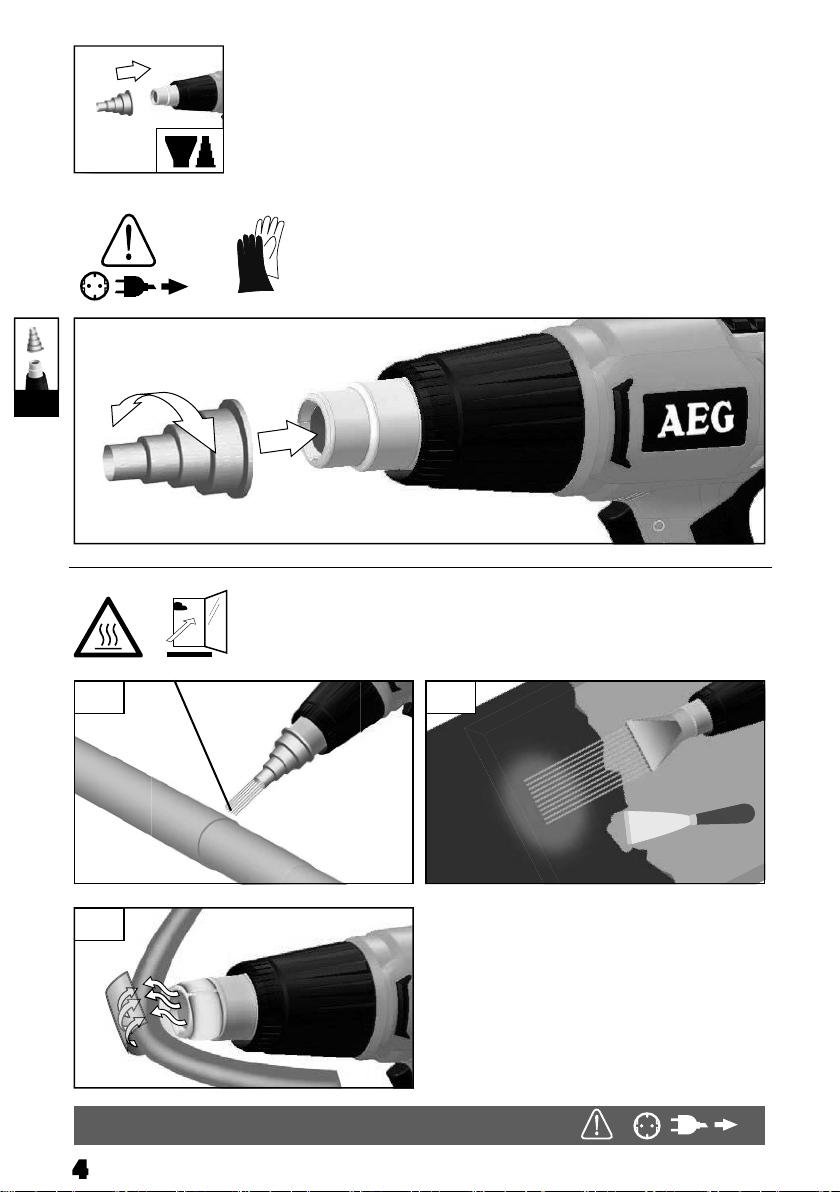 AEG

4