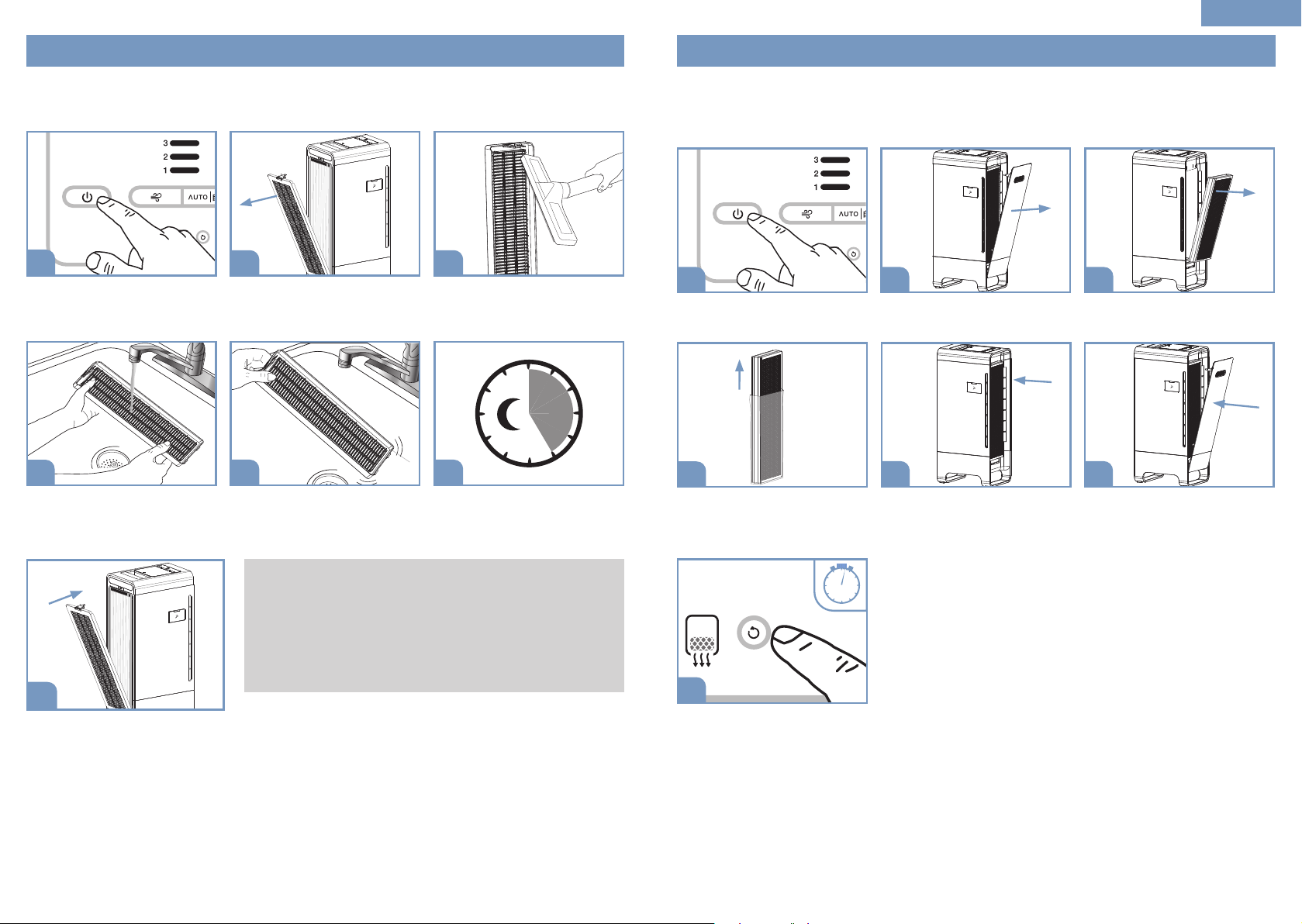 3
2
1
AUTO

3
2
1
AUTO