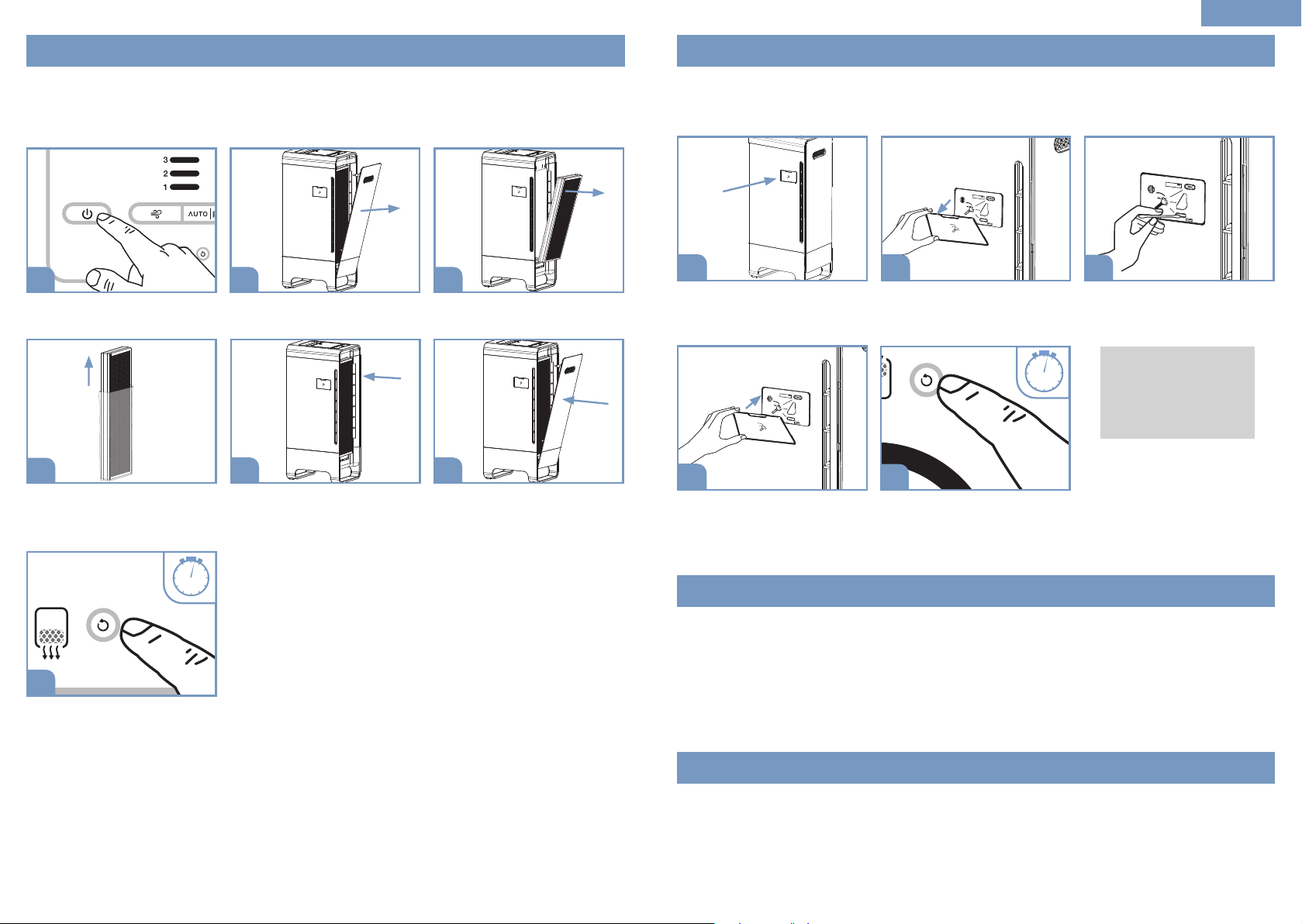 3
2
1
AUTO