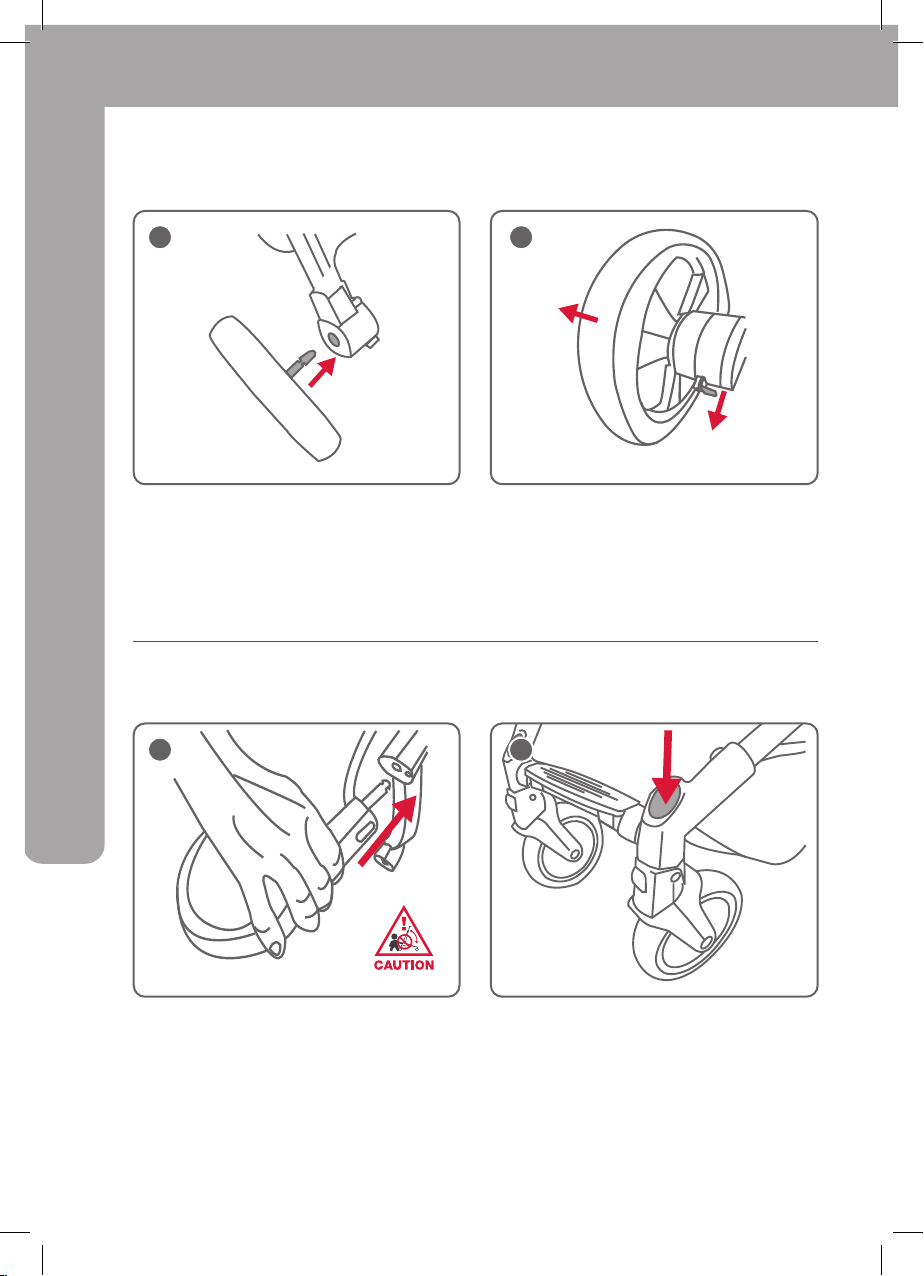 CAUTION