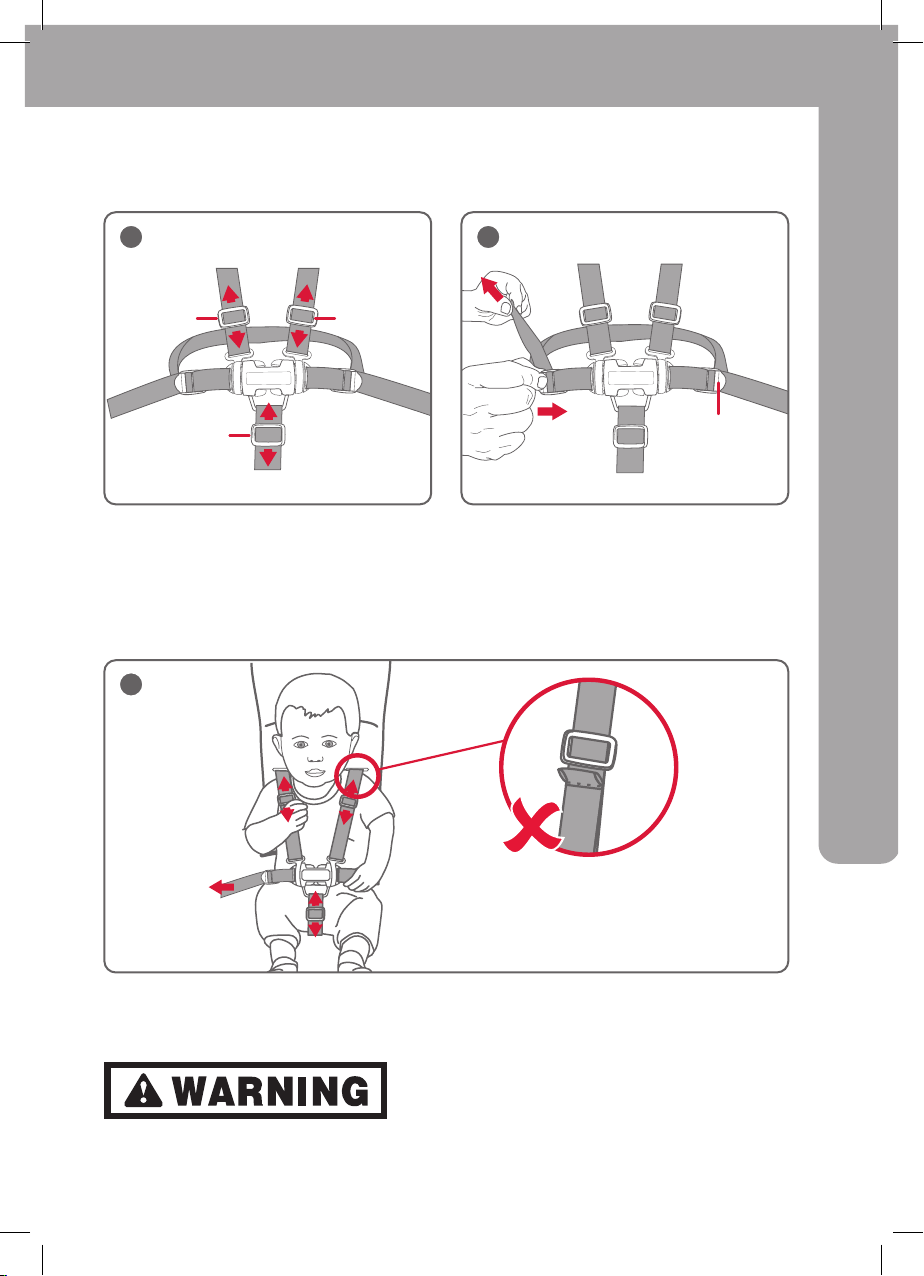 WARNING