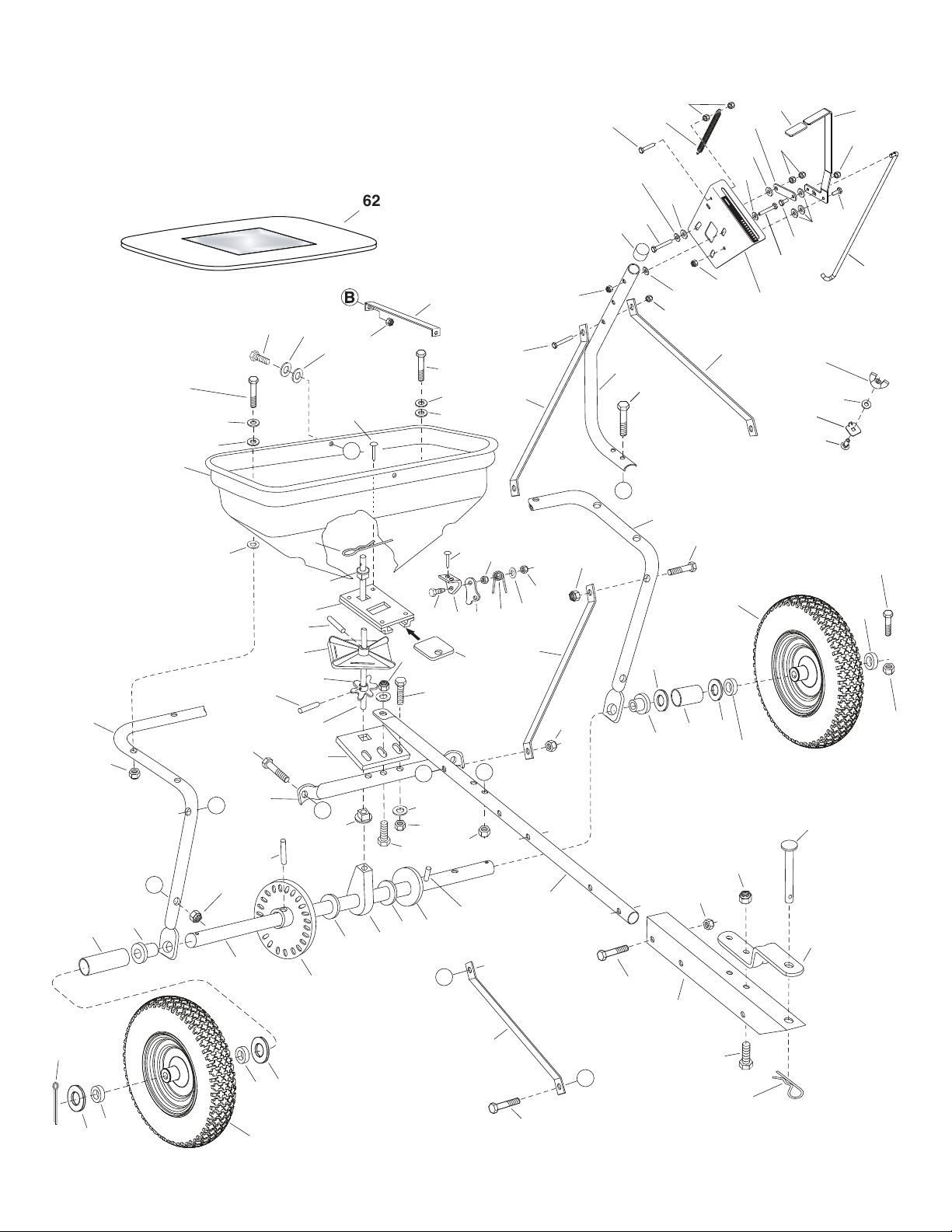 62

B