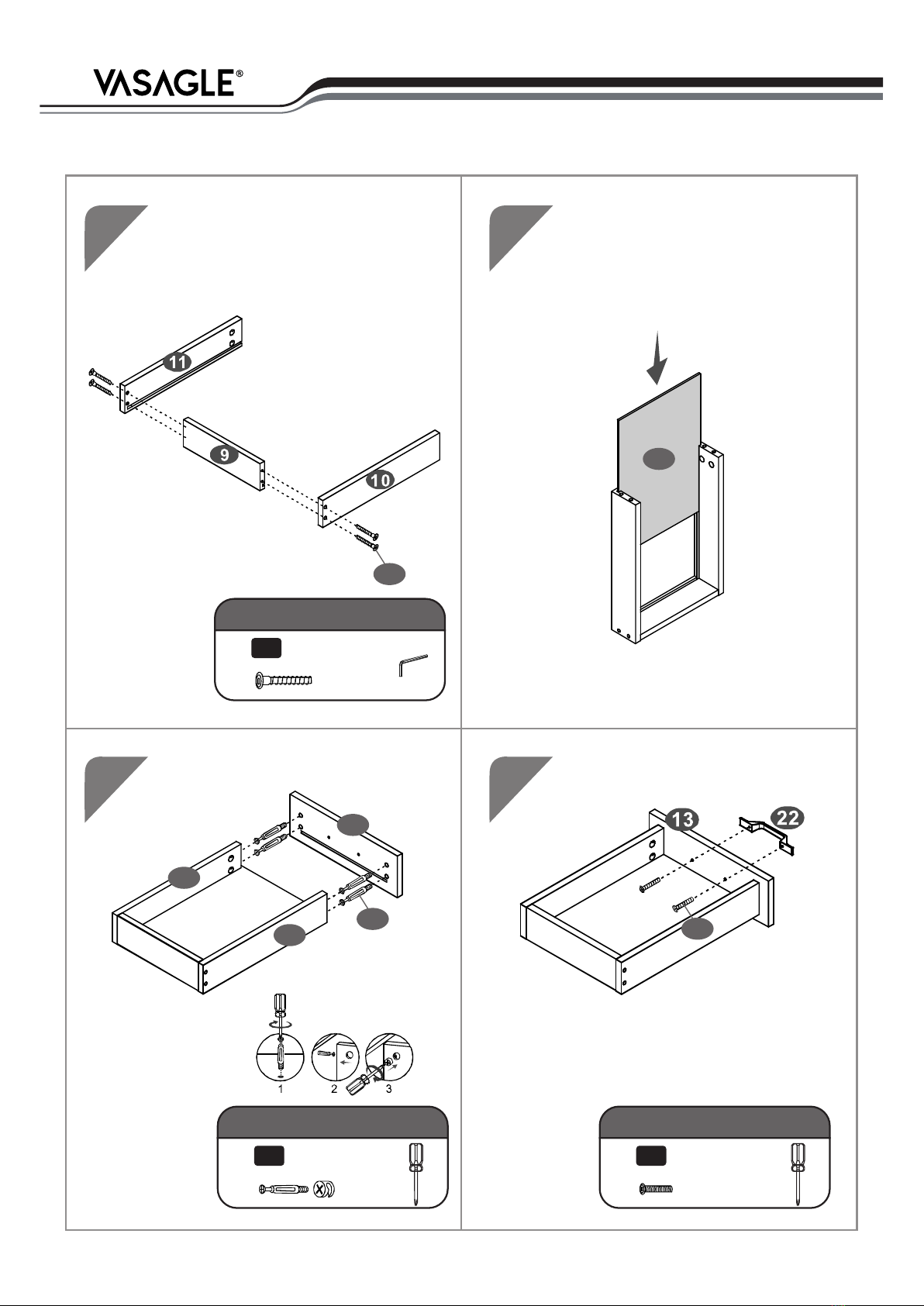 VASAGLE®

11

9

10

13

22

1 2 3