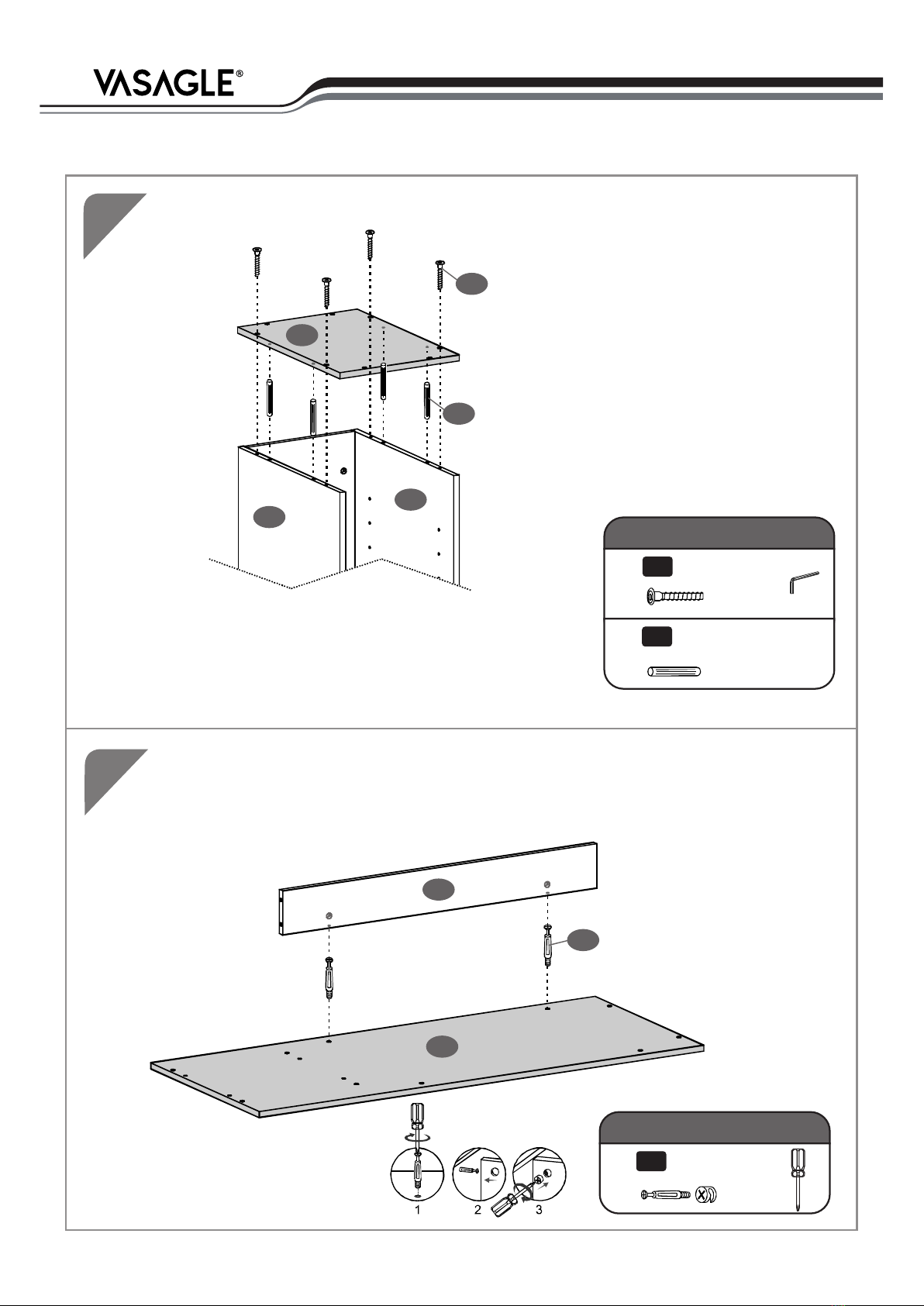 VASAGLE®

1
2
3