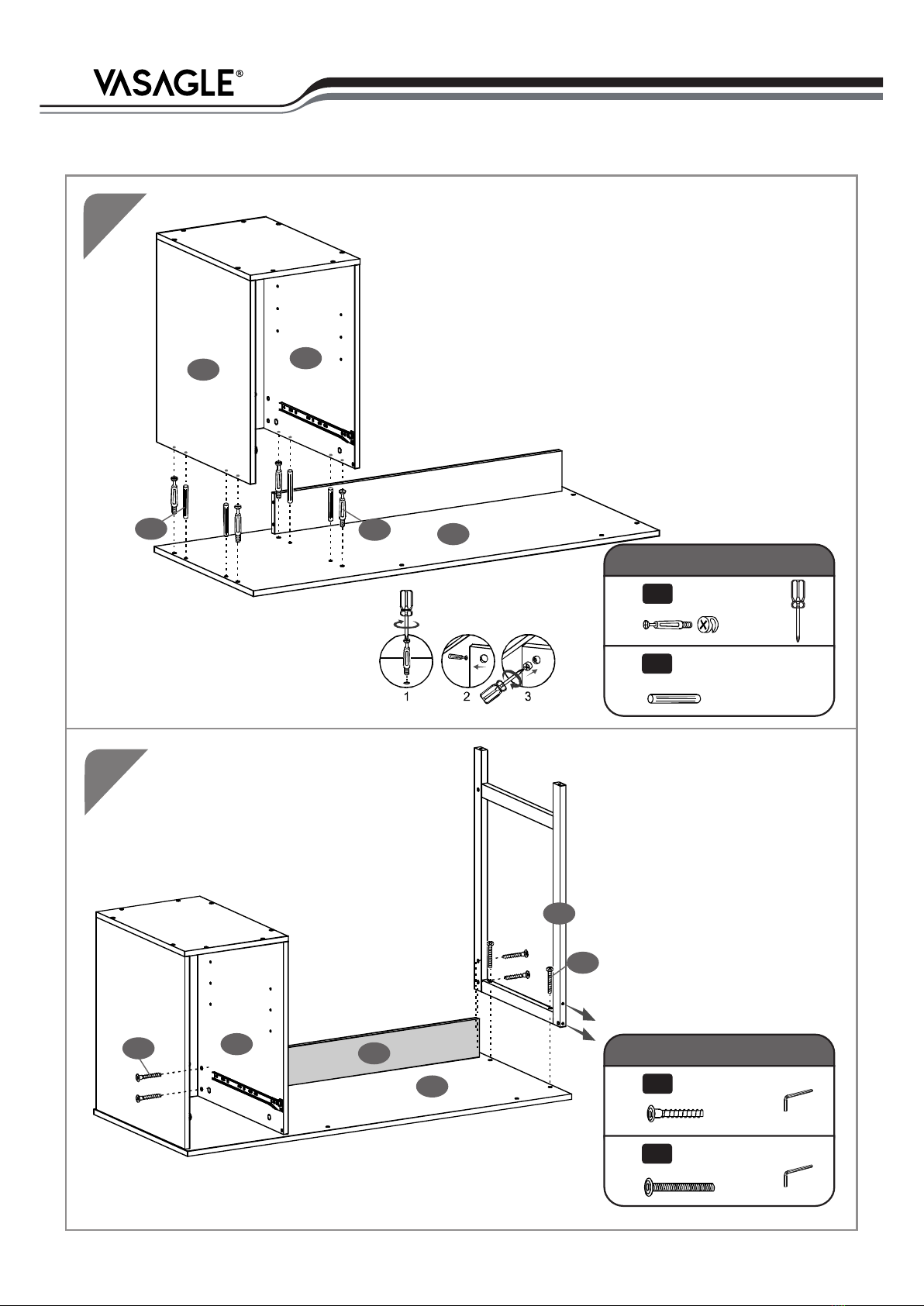 VASAGLE®

1

2

3