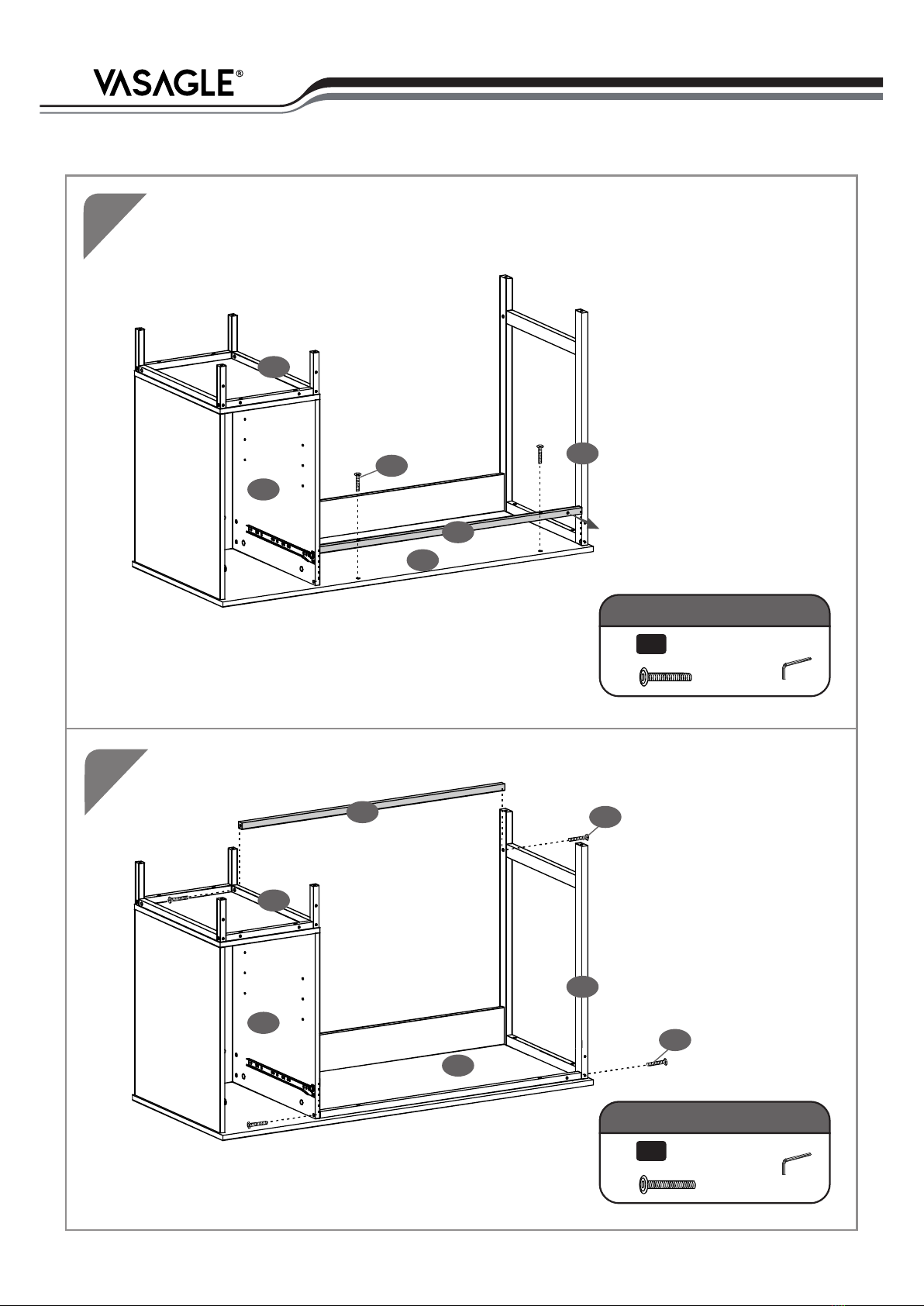 VASAGLE®