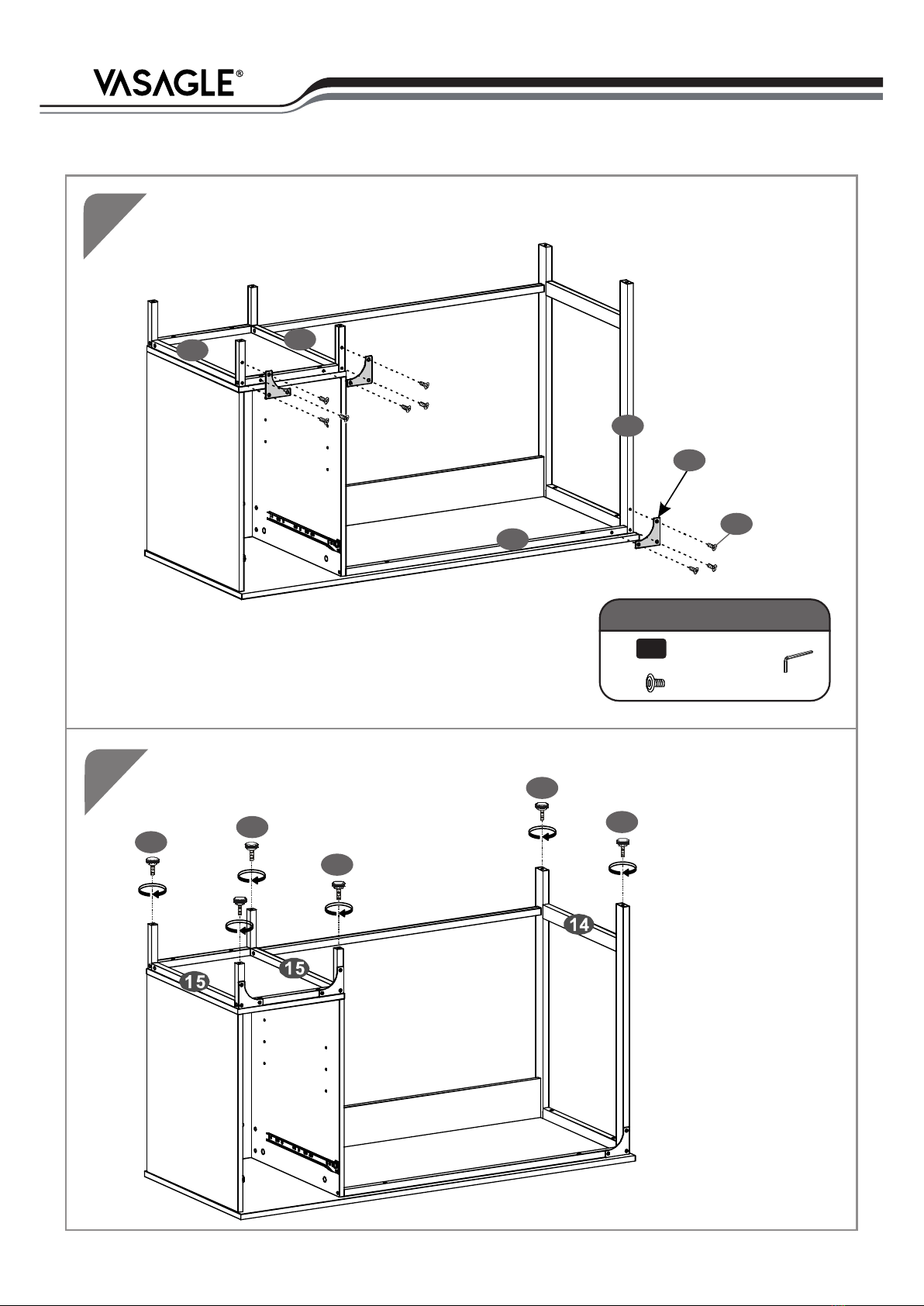 VASAGLE®

14

15

15