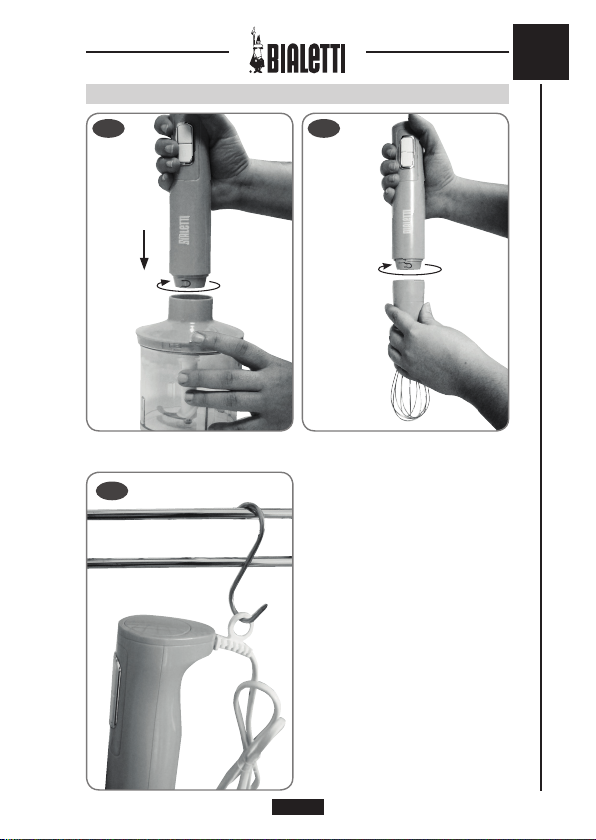 BIALETTI

BIALETTI

BIALETTI