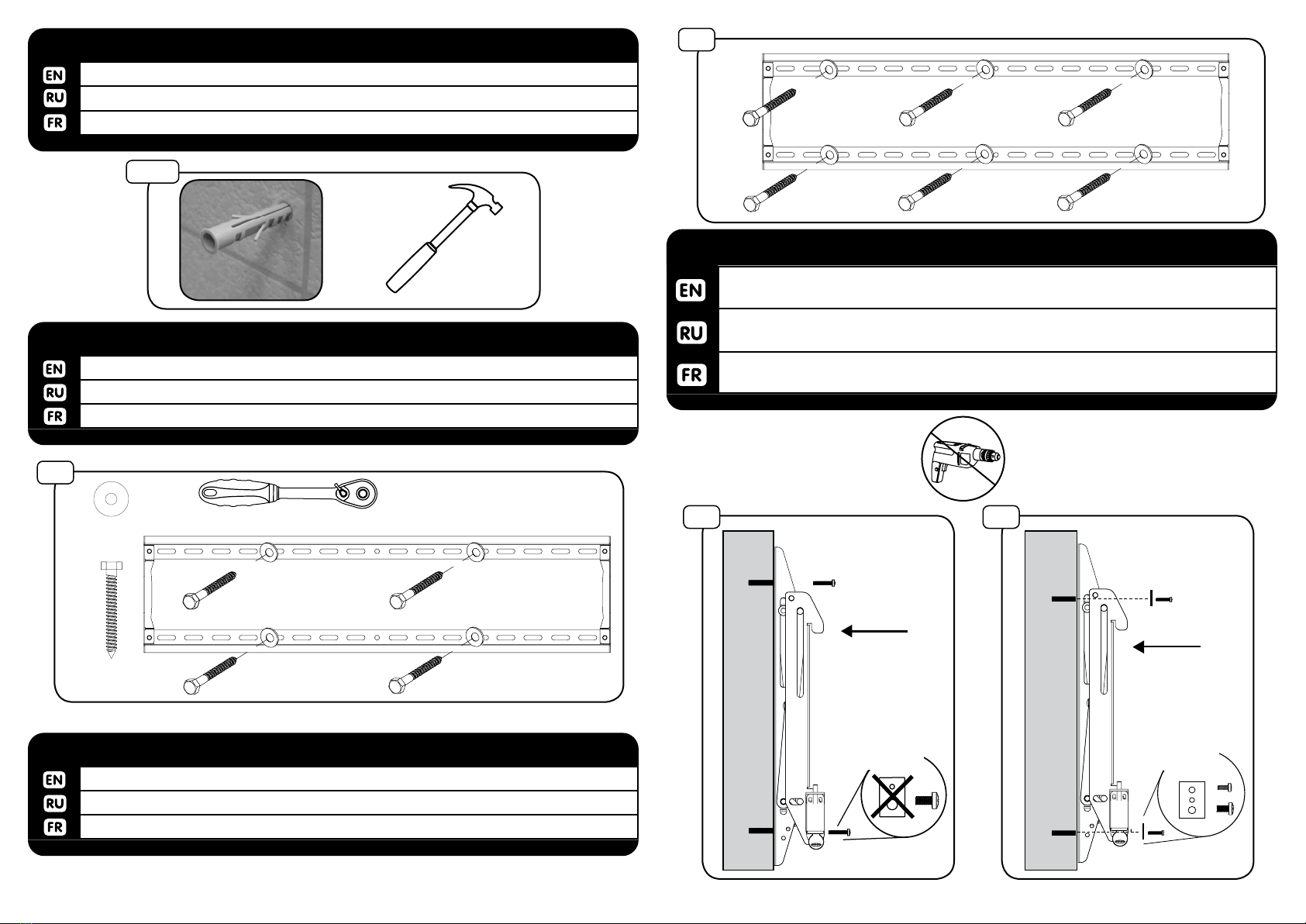 EN
RU
FR

EN
RU
FR

EN
RU
FR

EN
RU
FR