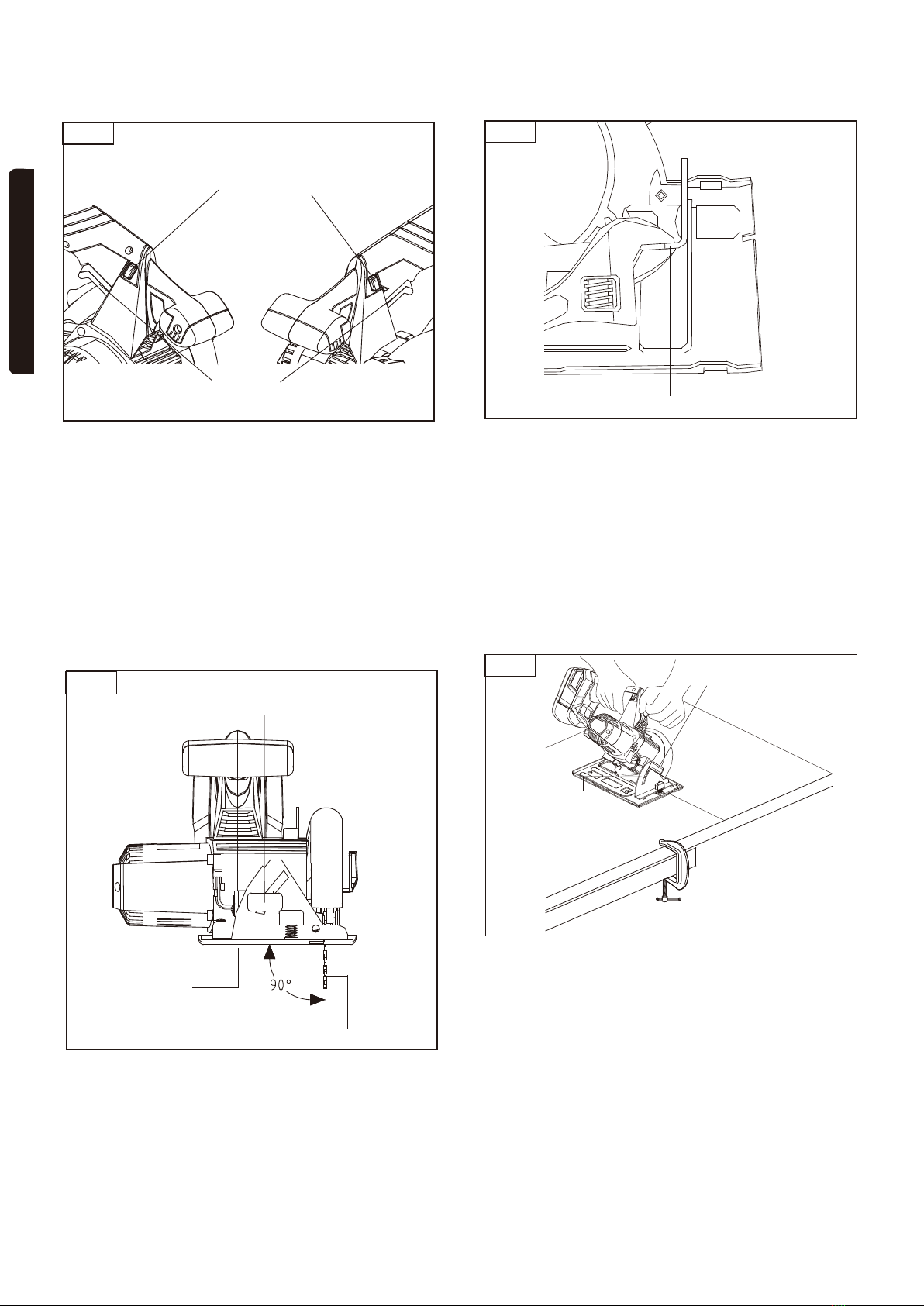 90°