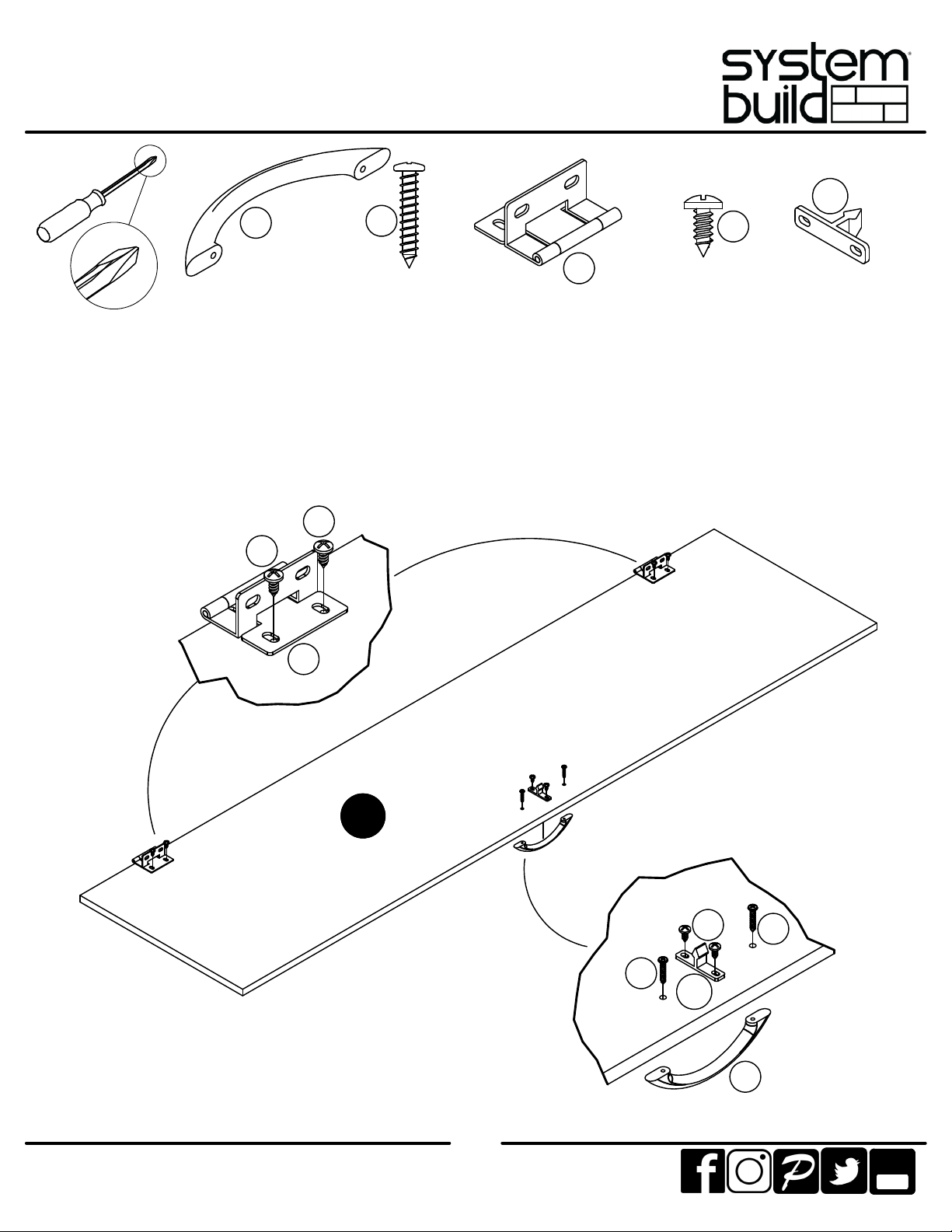 system build