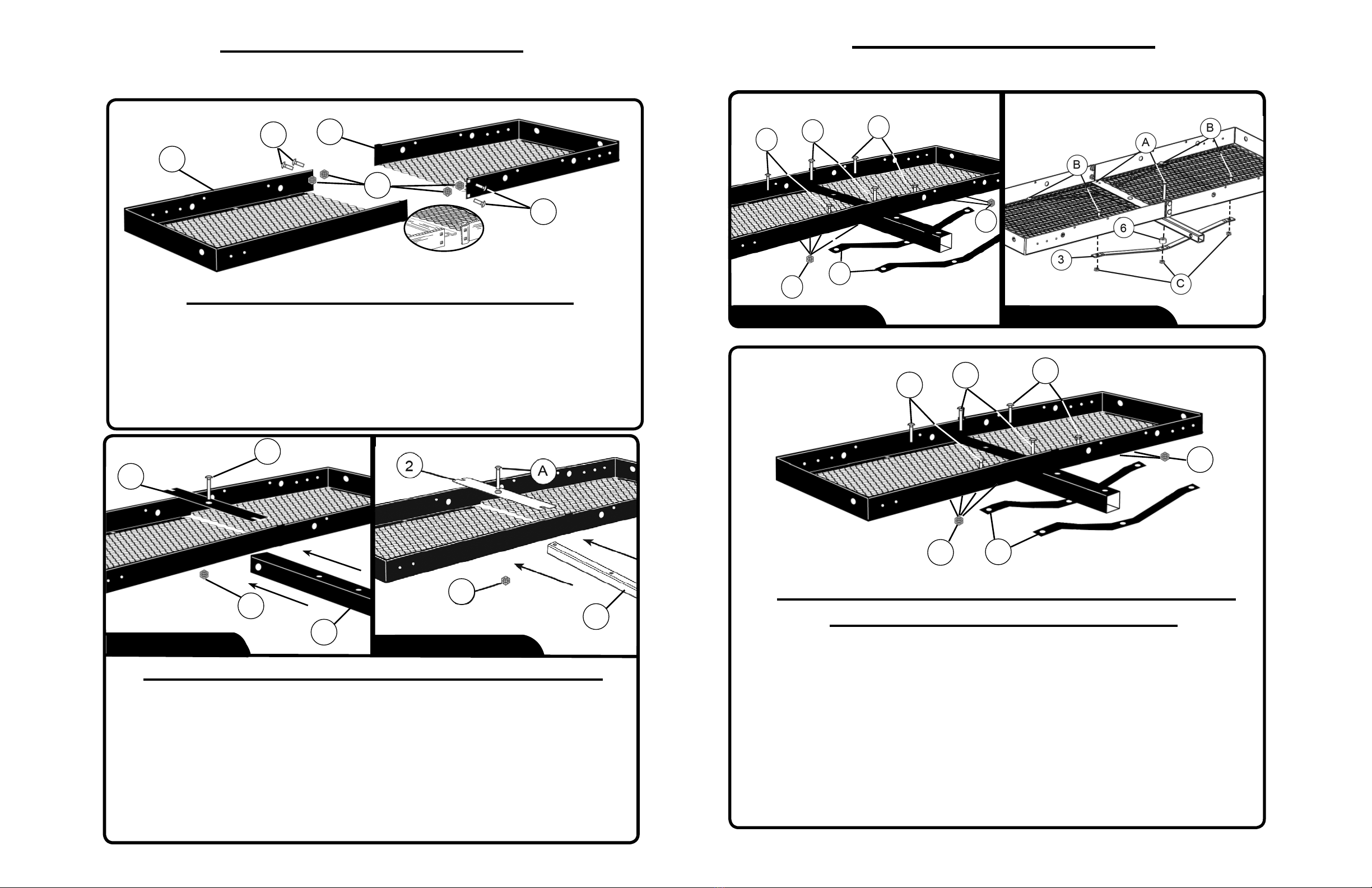 2

A

B

A

B

6

3

C