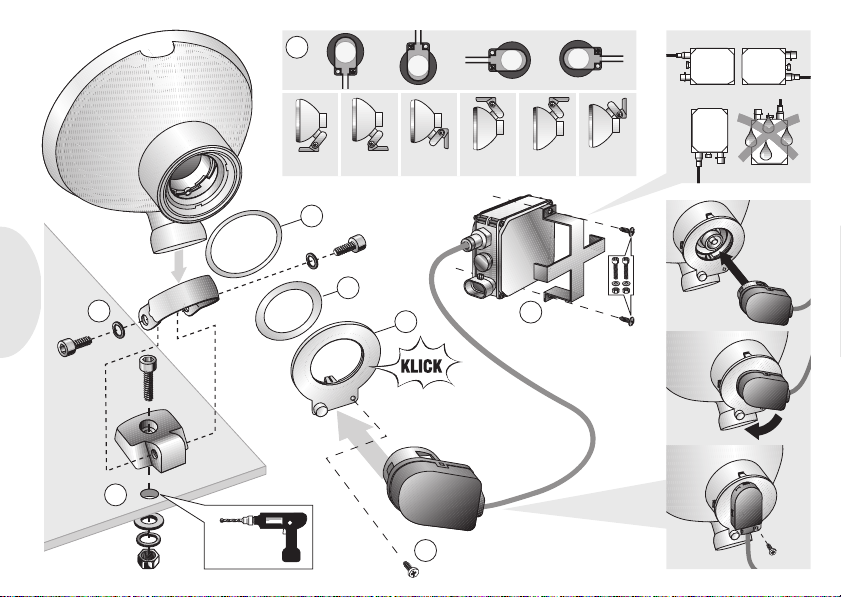 KLICK