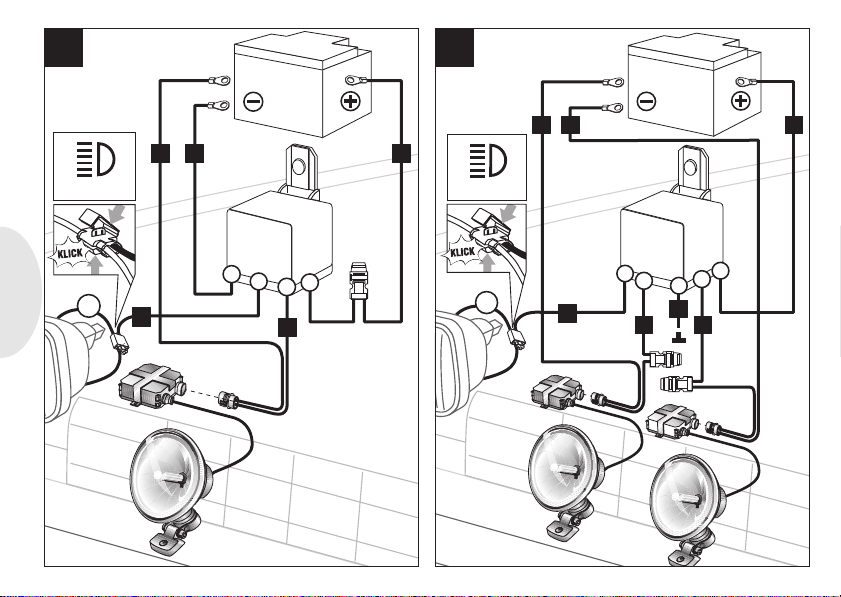 KLICK

KLICK