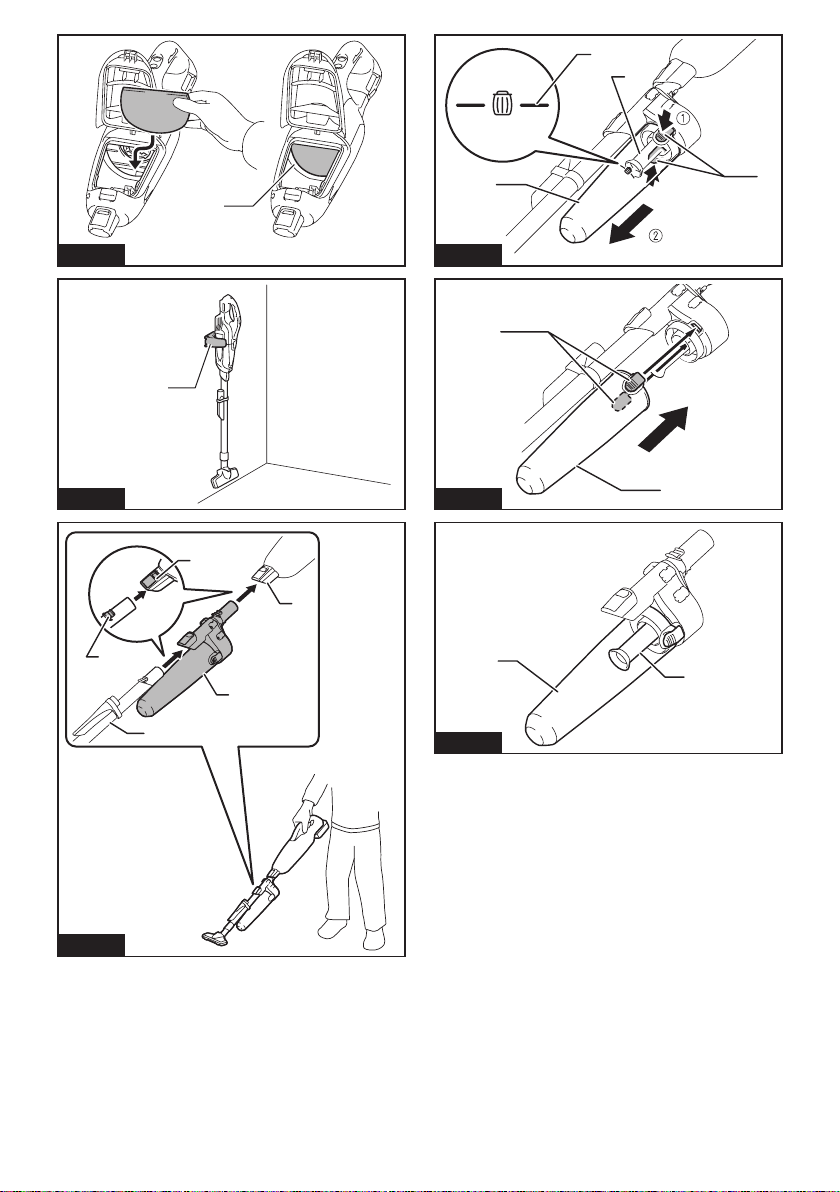 ①
②