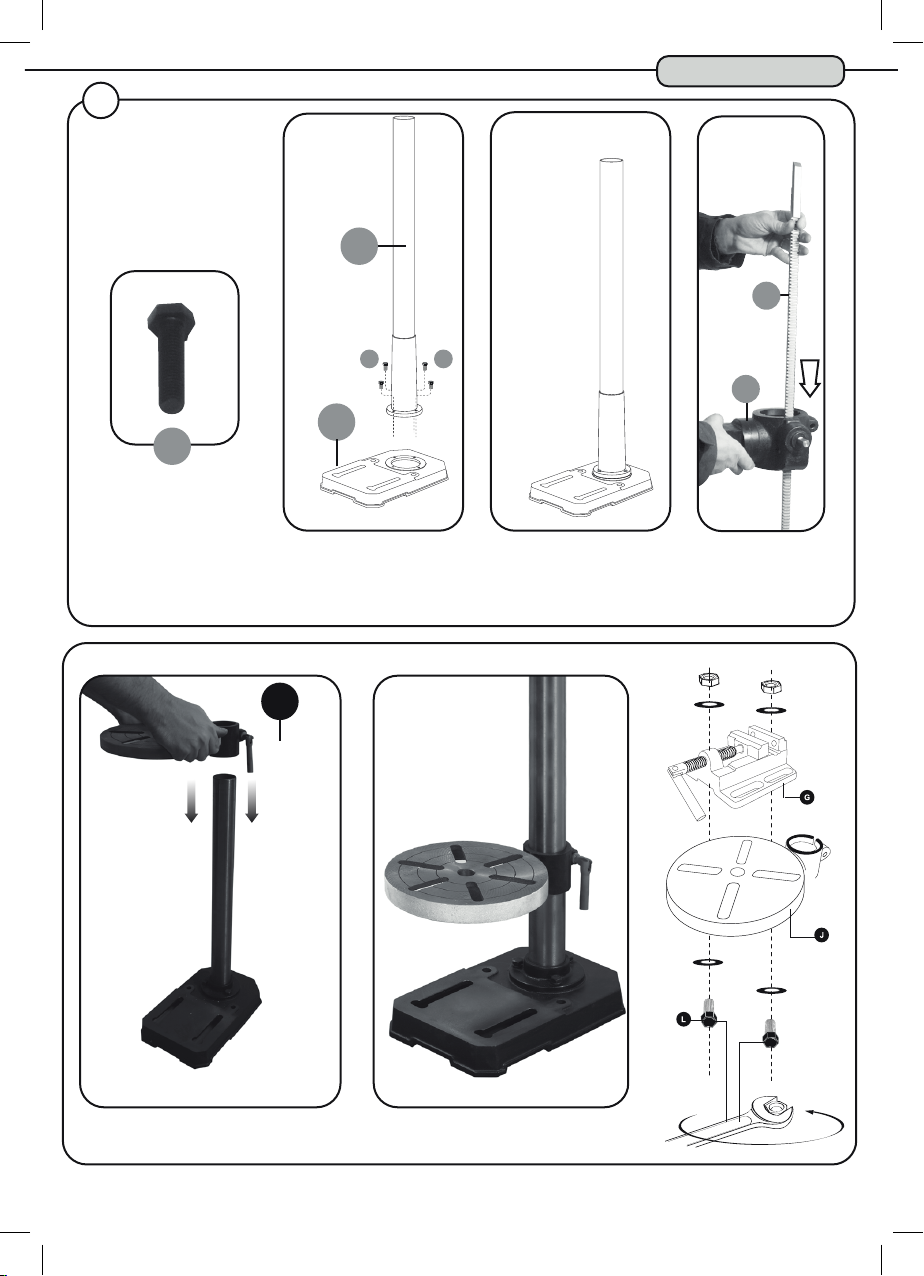 G

J

L