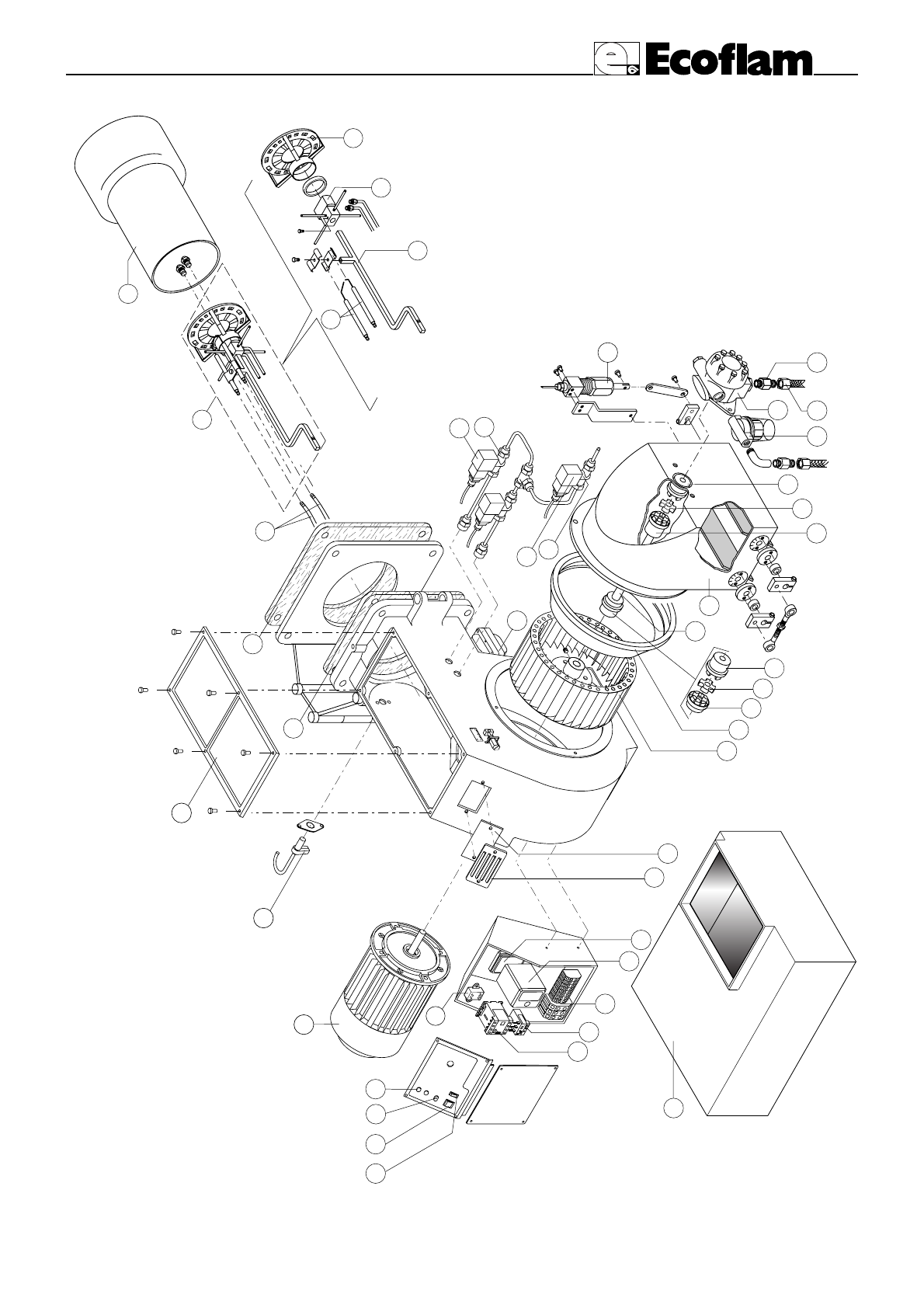 Ecoflam