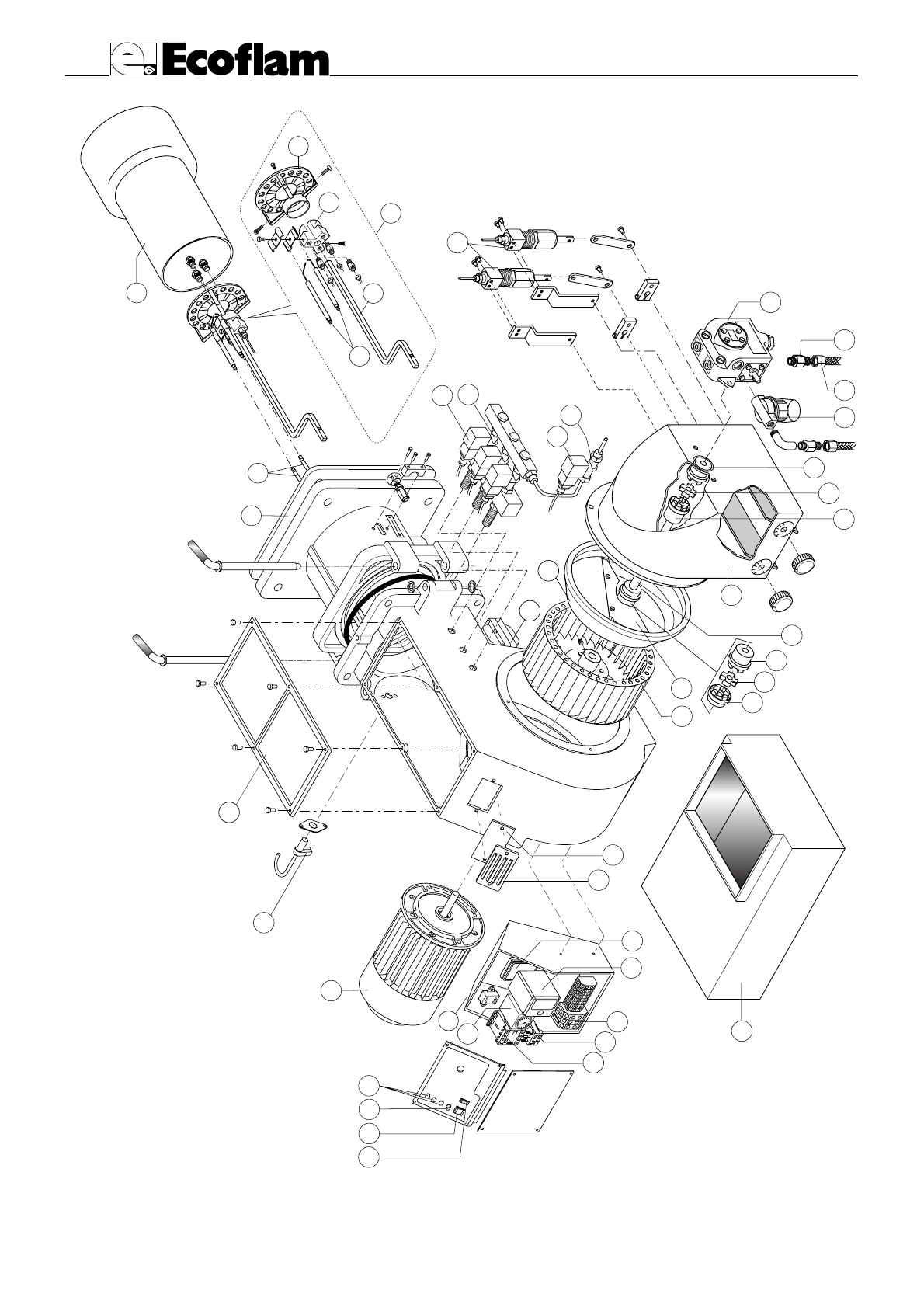 Ecoflam