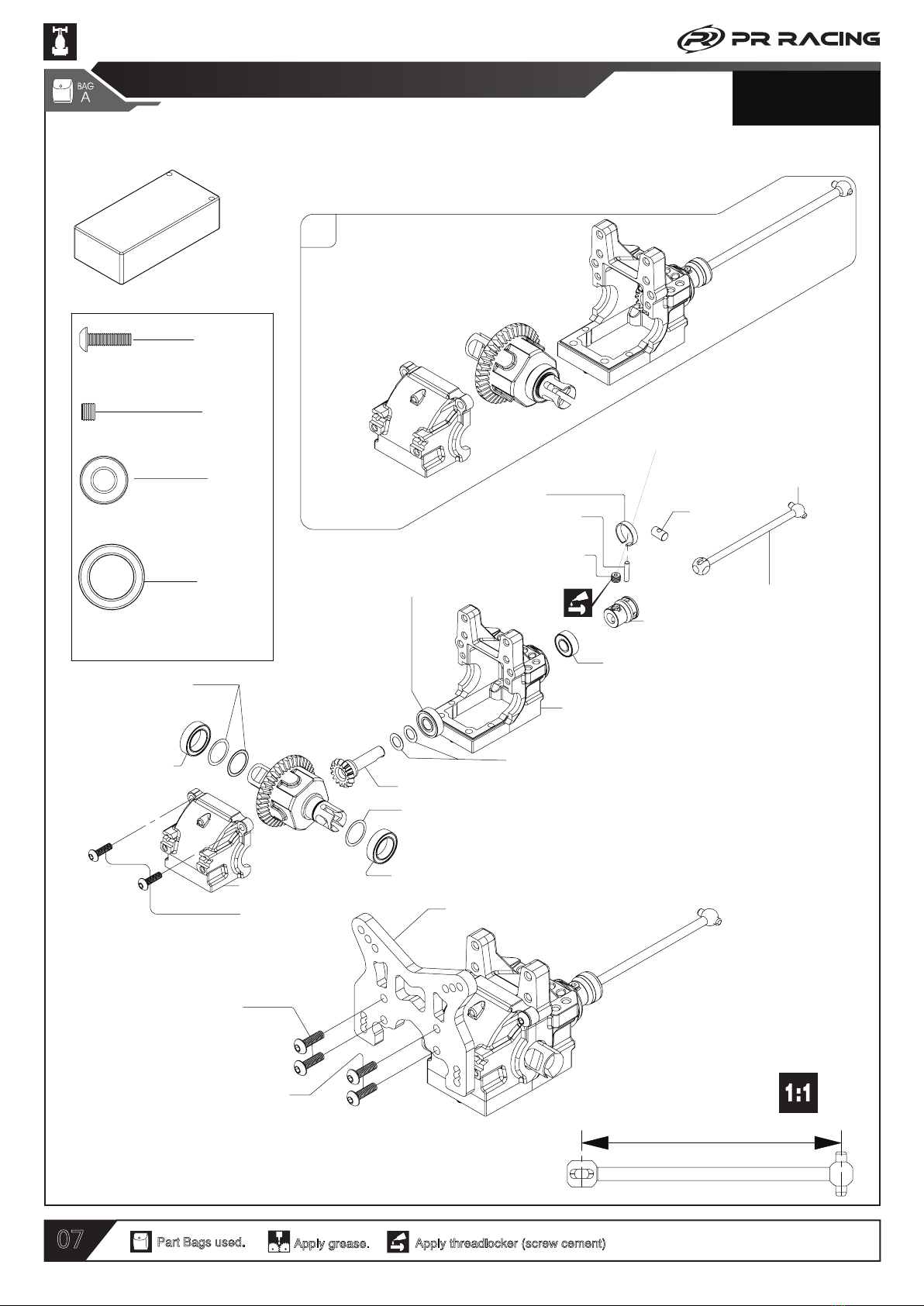 PR RACING

BAG
A

1:1

07

Part Bags used. Apply grease. Apply threadlocker (screw cement)