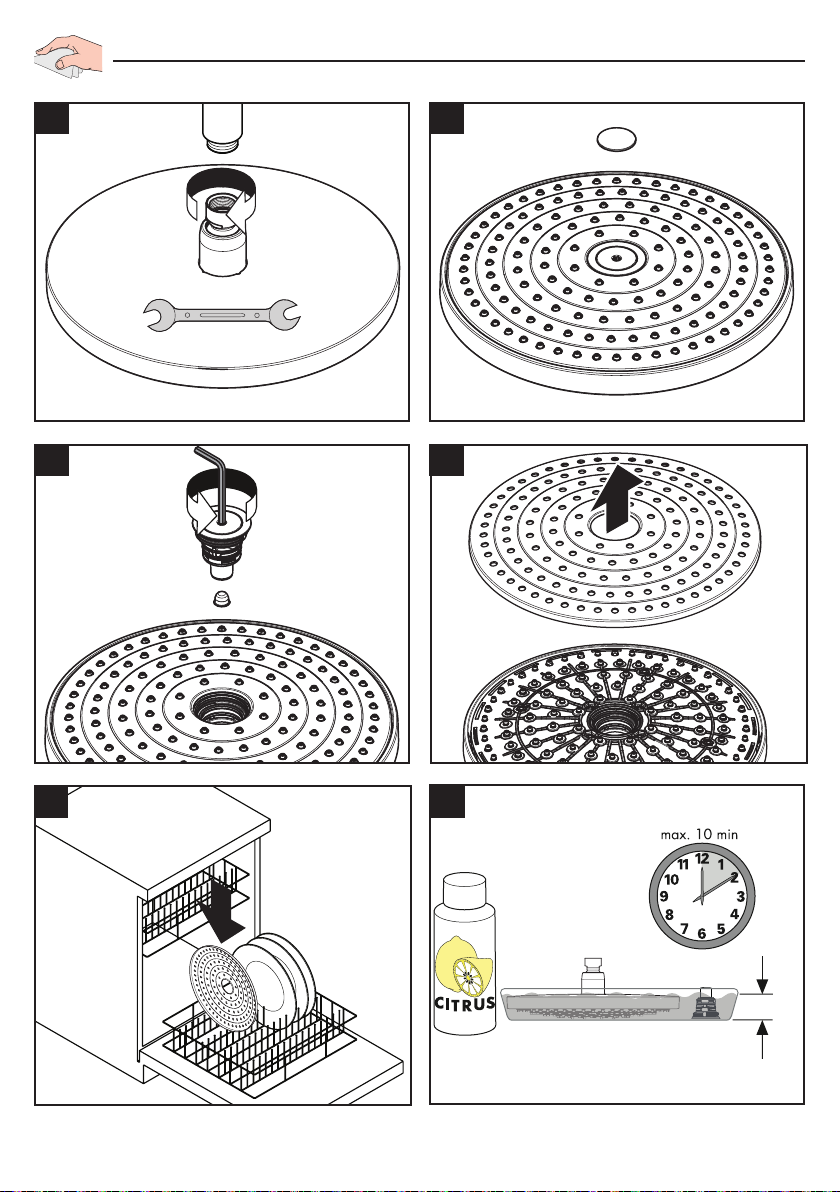 max. 10 min

12
1
2
3
4
5
6
7
8
9
10
11

CITRUS