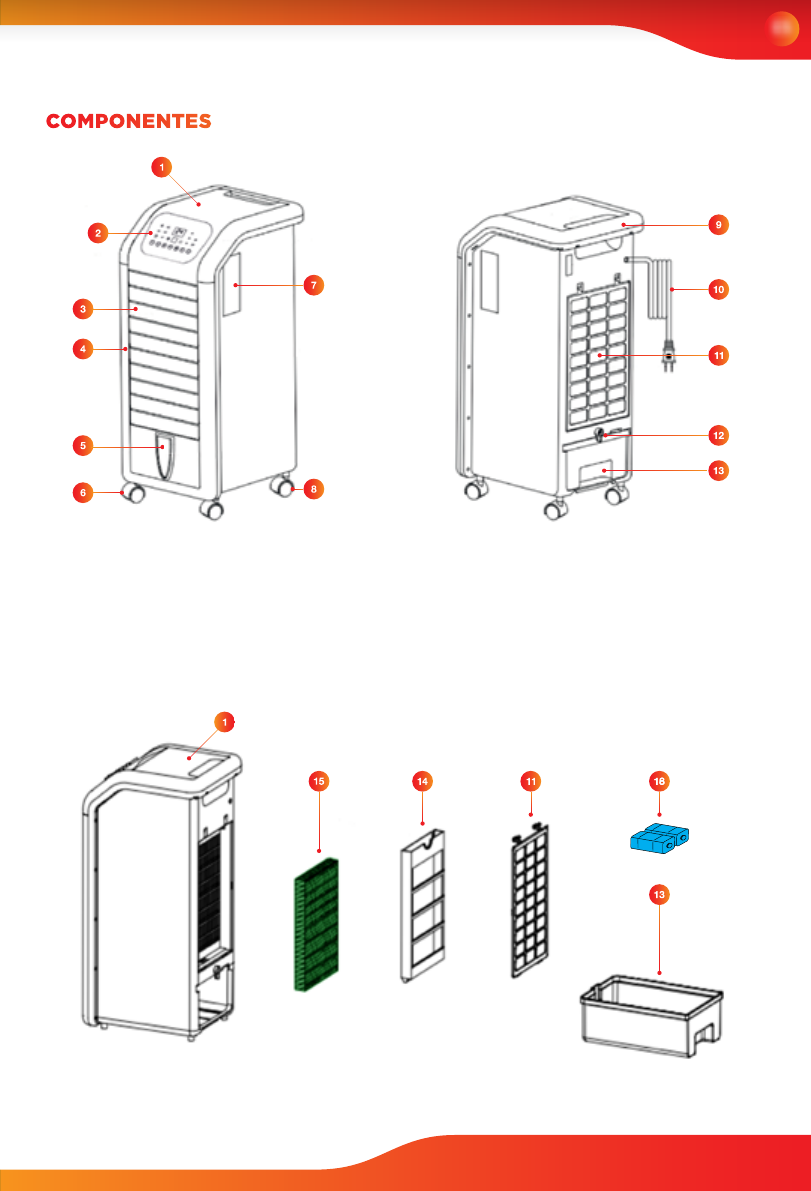 COMPONENTES

1
2
3
4
5
6
7
8
9
10
11
12
13

1
15
14
11
16
13