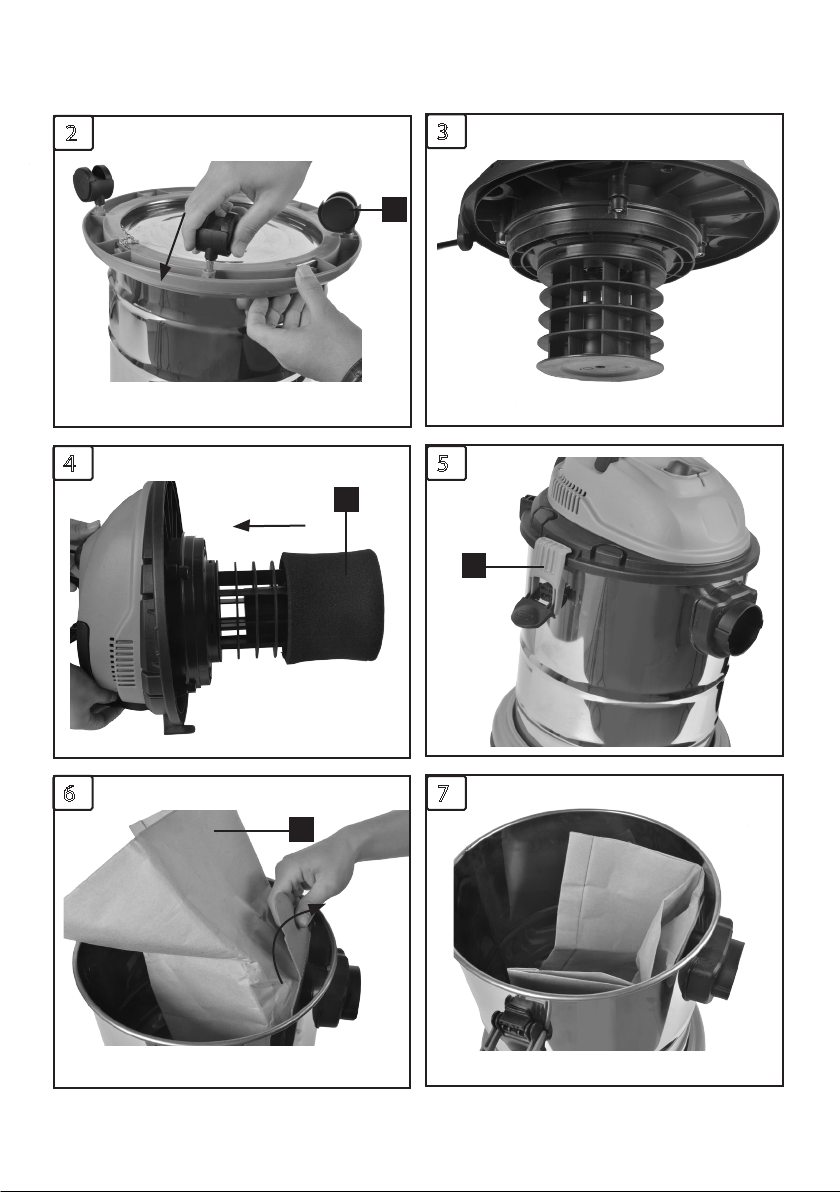 2

3

4

5

6

7