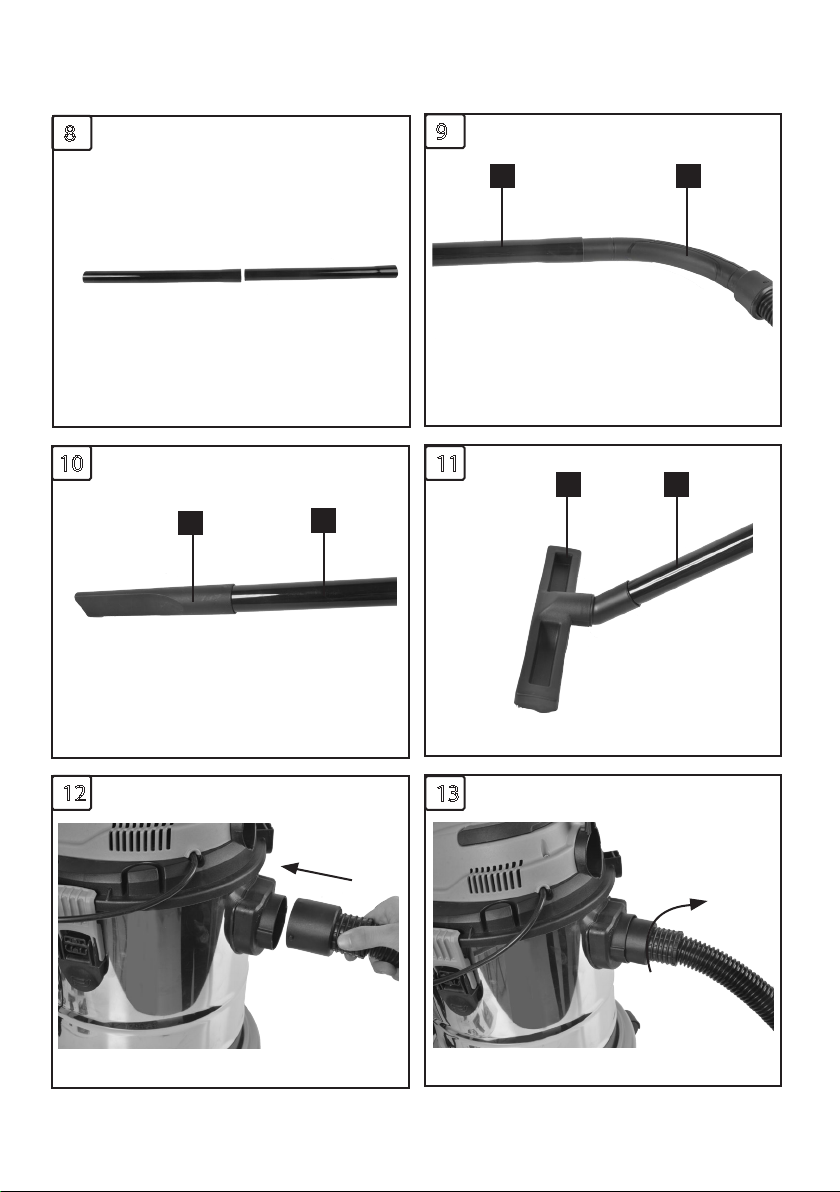 8

9

10

11

12

13