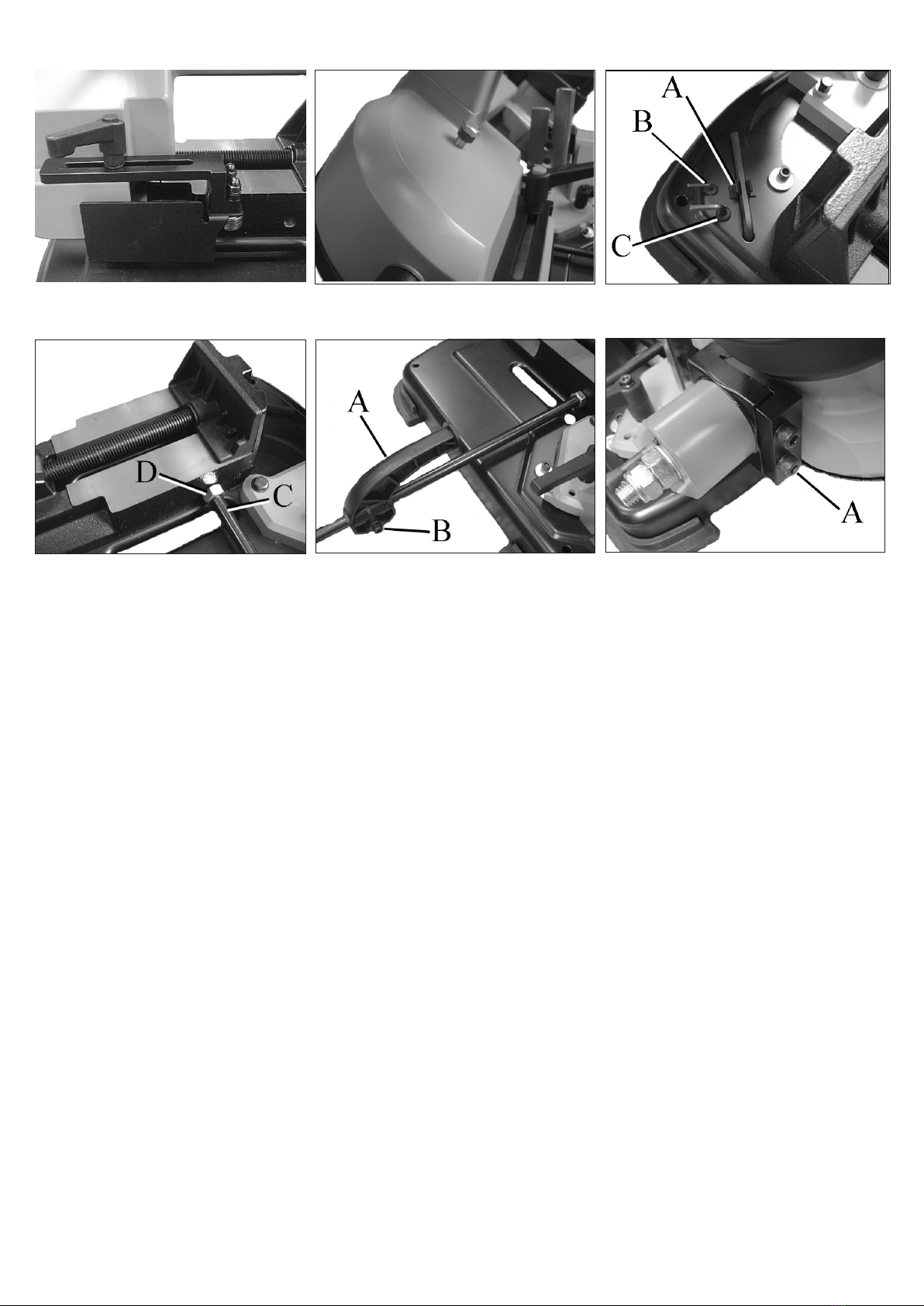 A
B
C

D
C

A
B

A