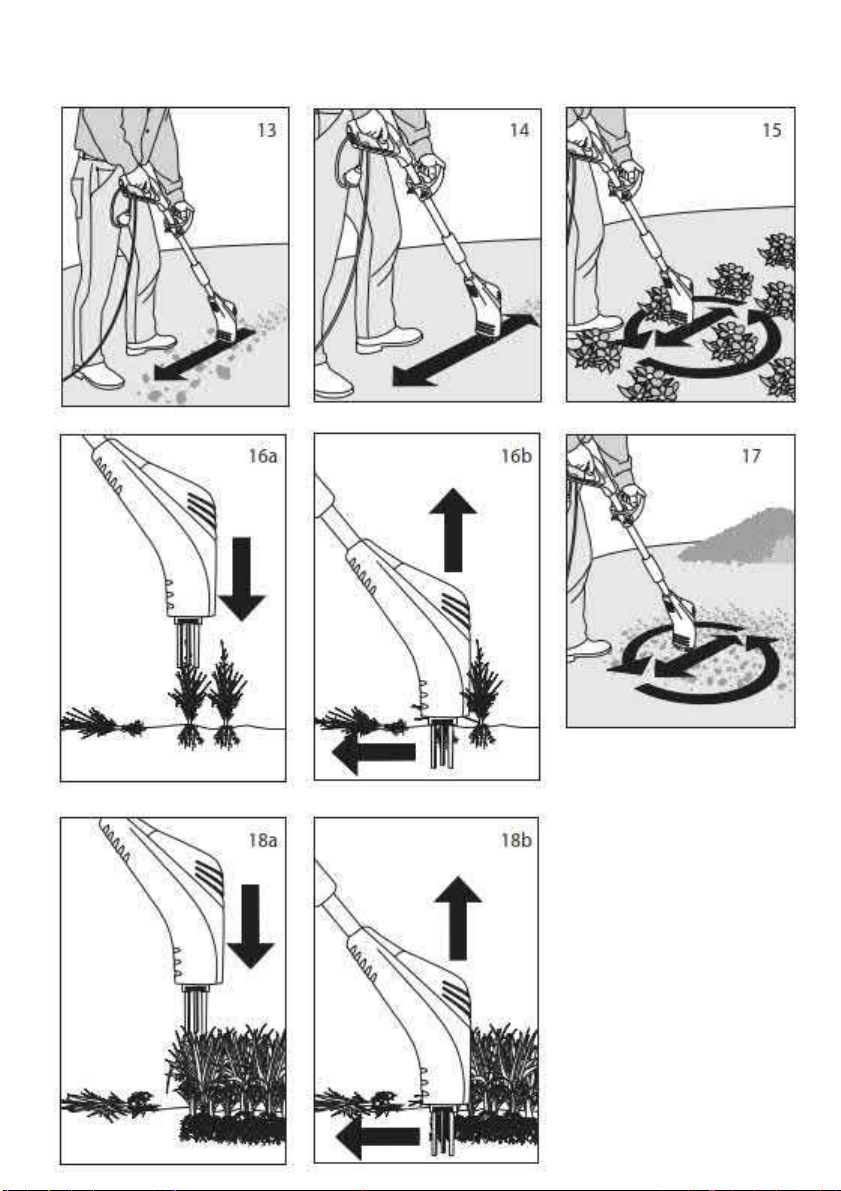 13

14

15

16a

16b

17

18a

18b