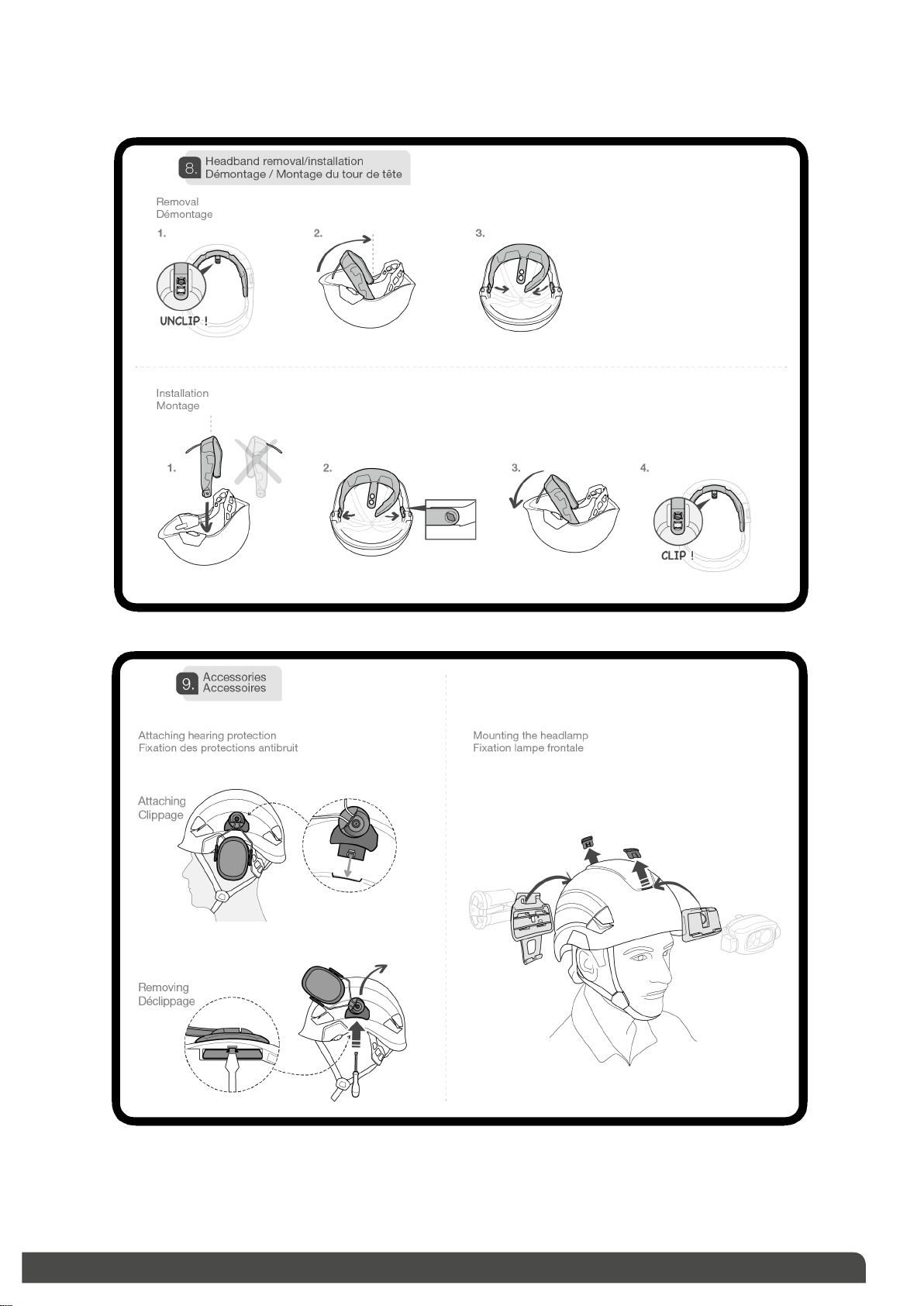 8. Headband removal/installation
Démontage / Montage du tour de tête

Removal
Démontage

1.

UNCLIP !

2.

3.

Installation
Montage

1.

2.

3.

4.

CLIP !

9. Accessories
Accessoires

Attaching hearing protection
Fixation des protections antibruit

Attaching
Clippage

Removing
Déclippage

Mounting the headlamp
Fixation lampe frontale