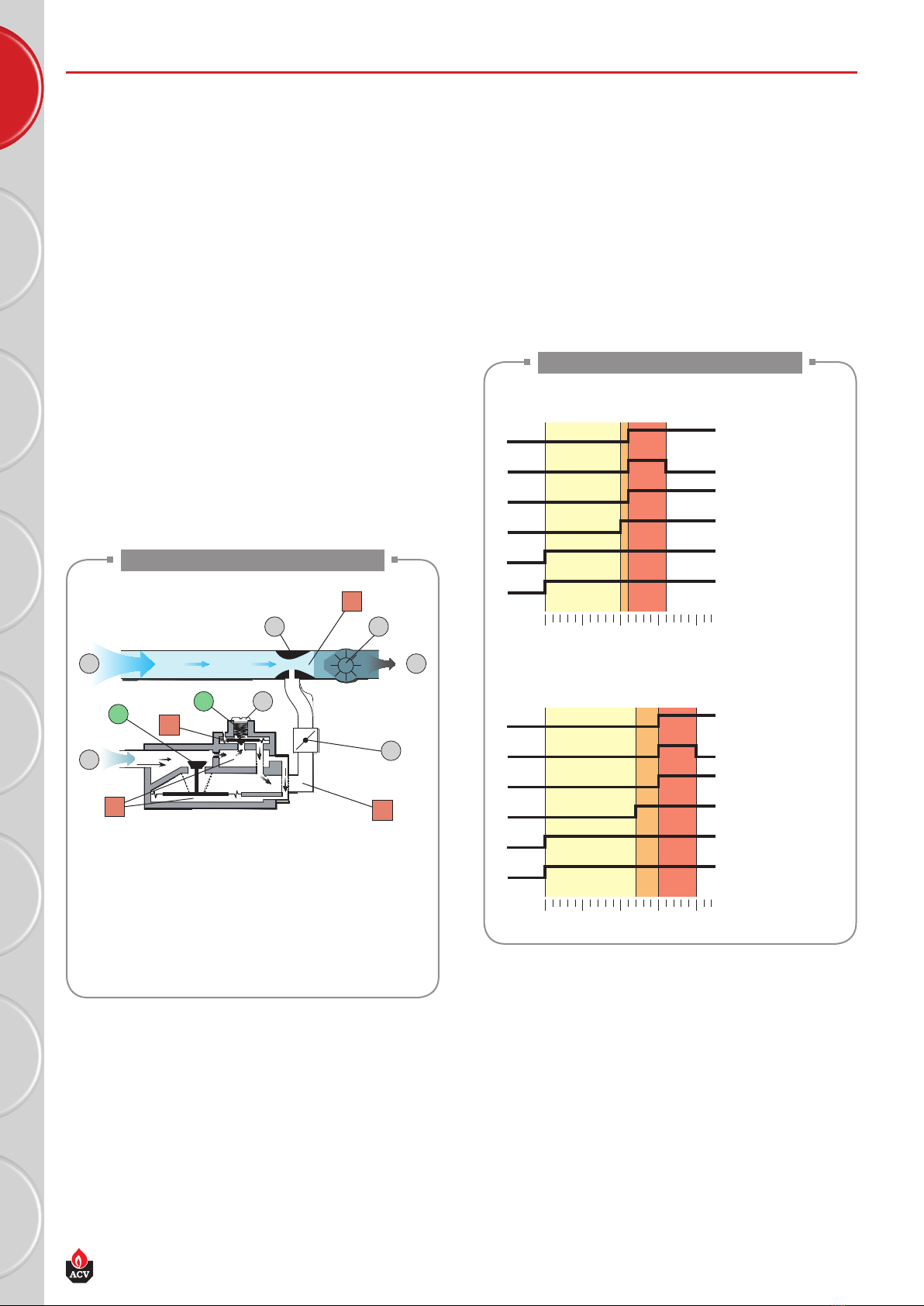 ACV