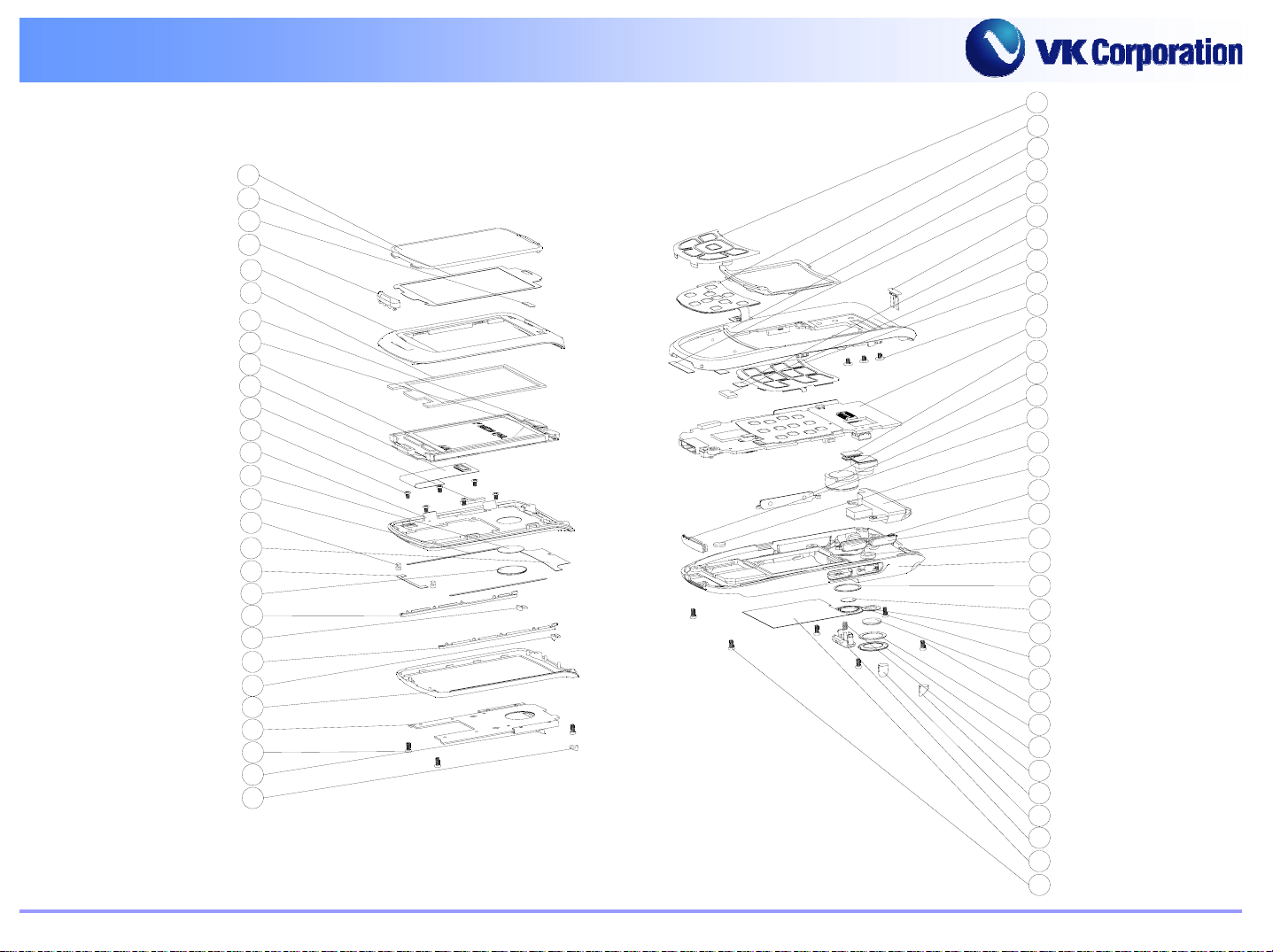 VK Corporation