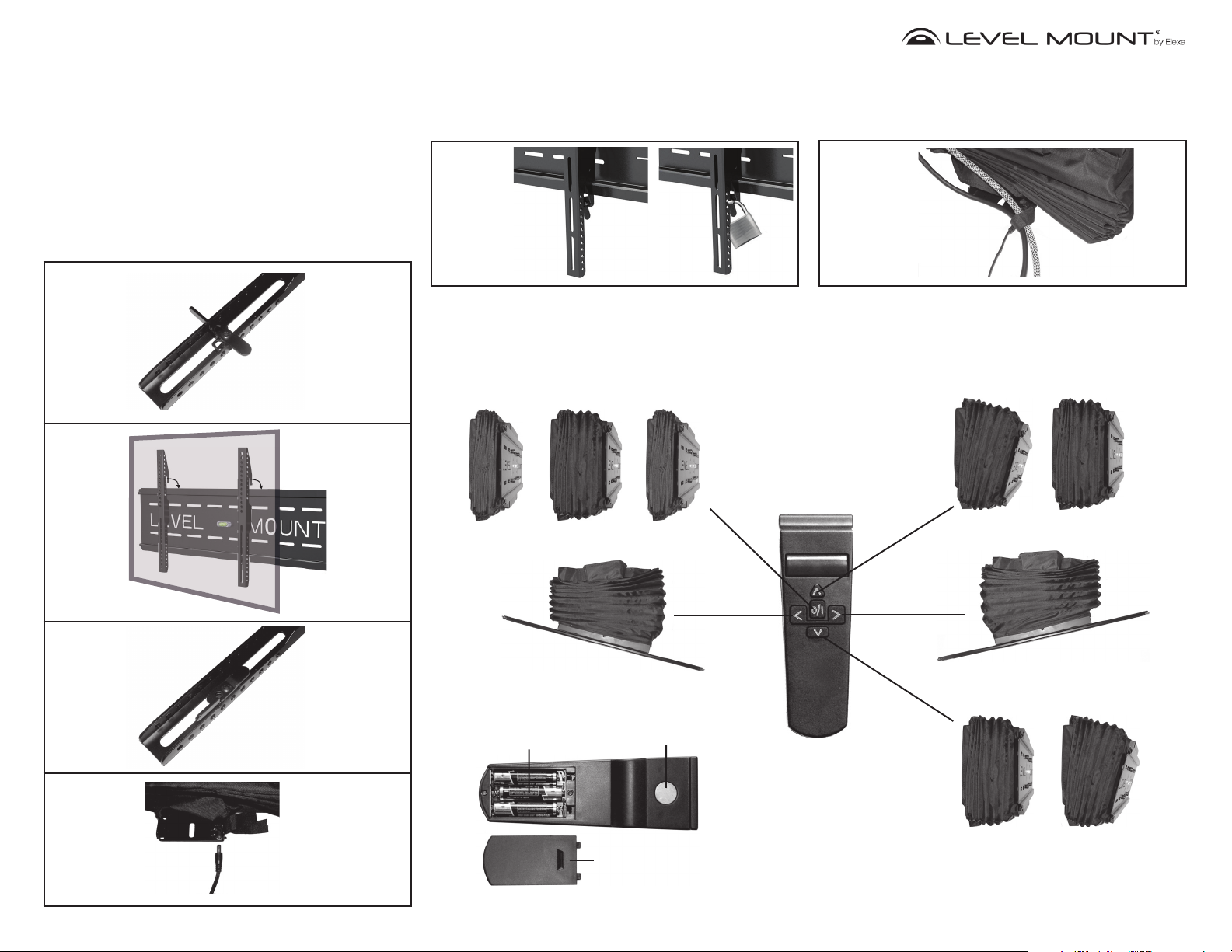 LEVEL MOUNT® by Elexa

LEVEL MOUNT