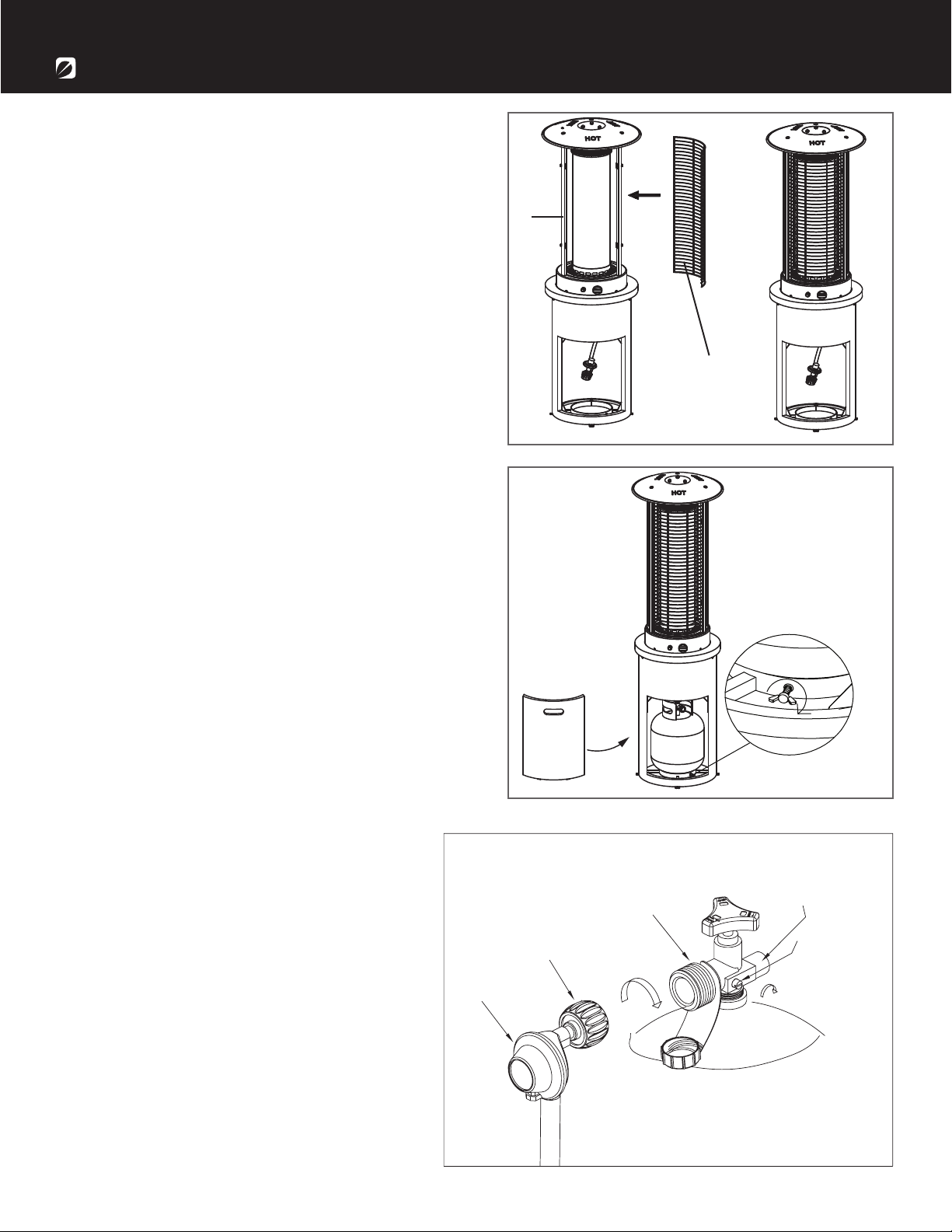 HOT

HOT

HOT