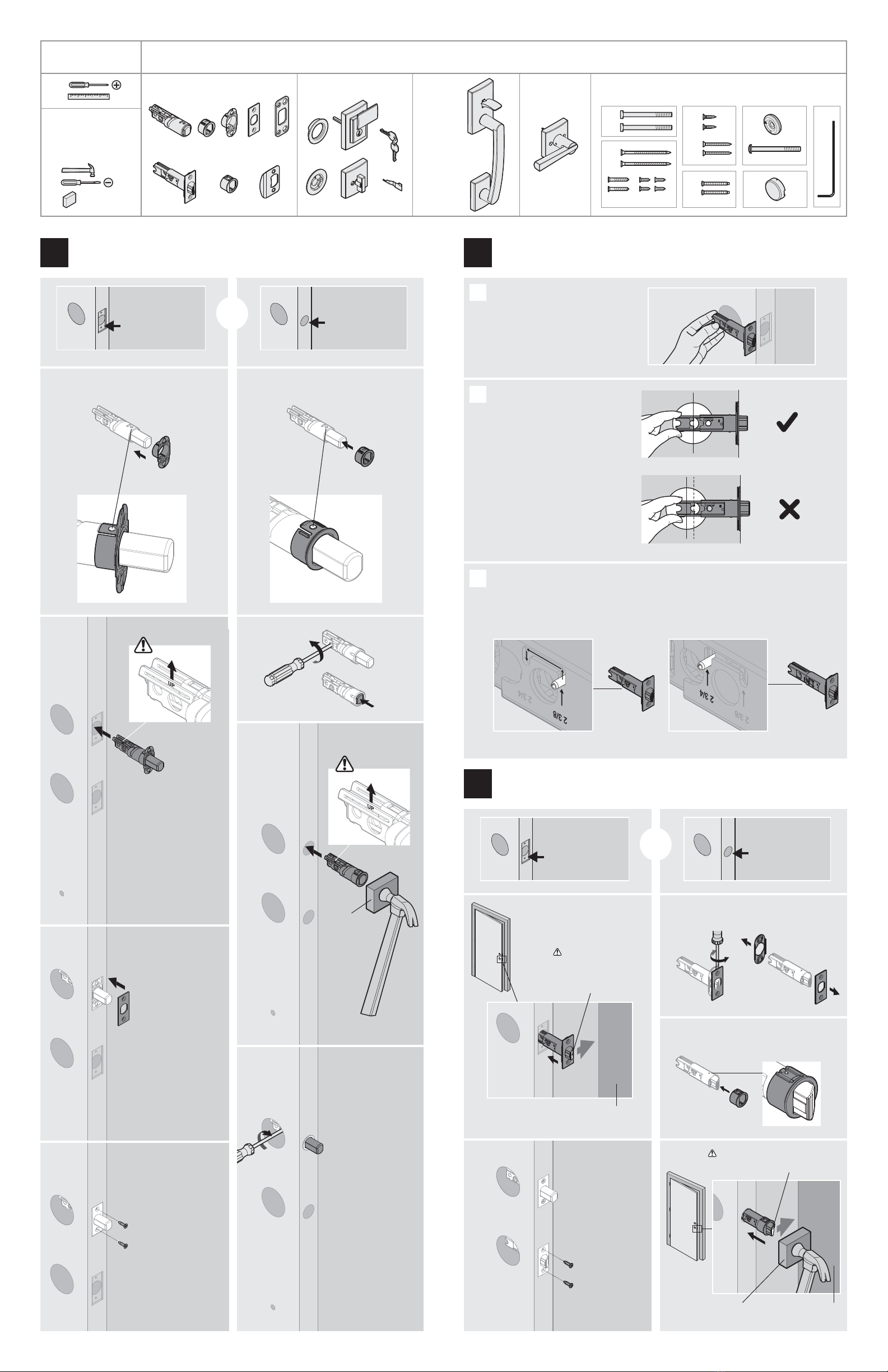 UP

UP

2 3/4

2 3/8

2 3/4

2 3/8