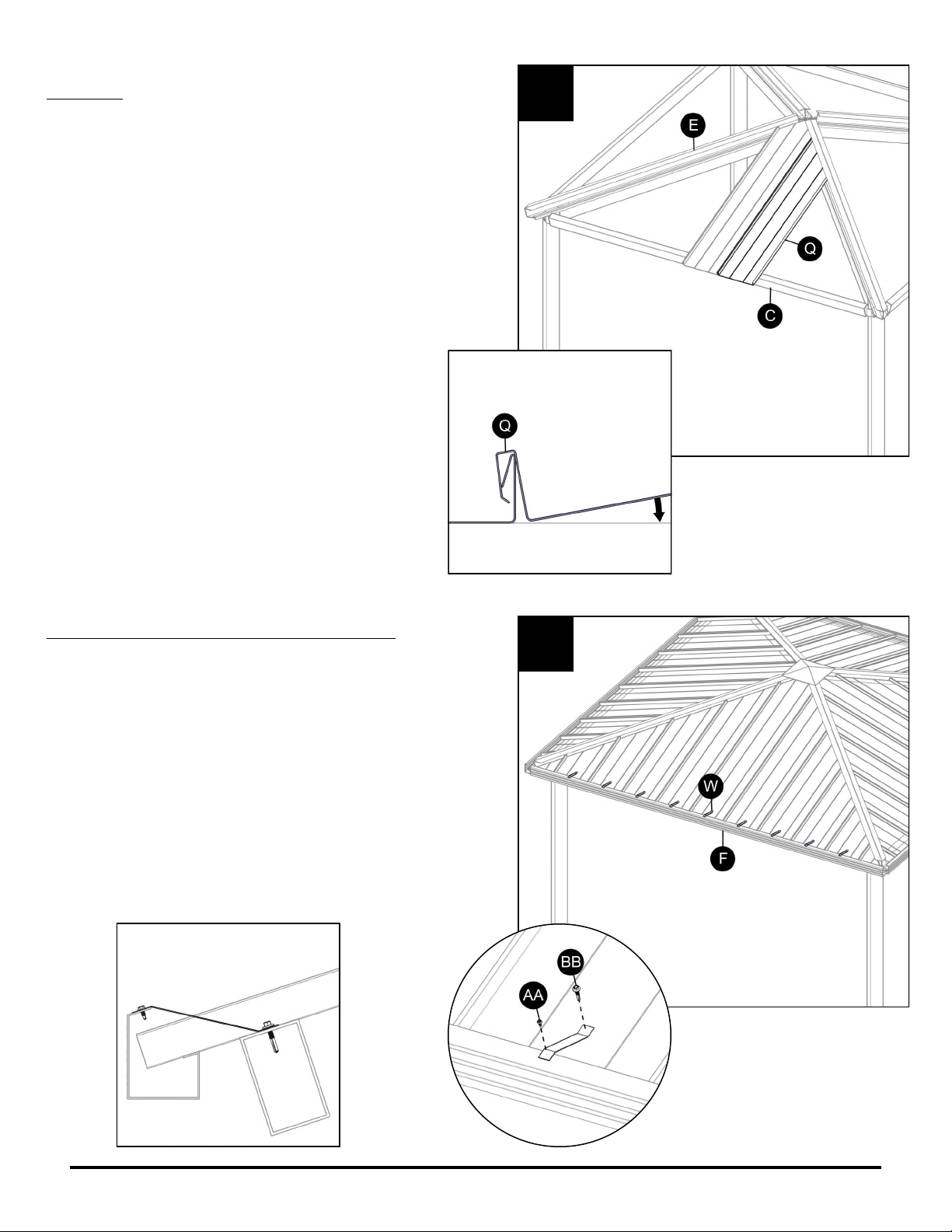 E

Q

C

Q

W

F

BB

AA