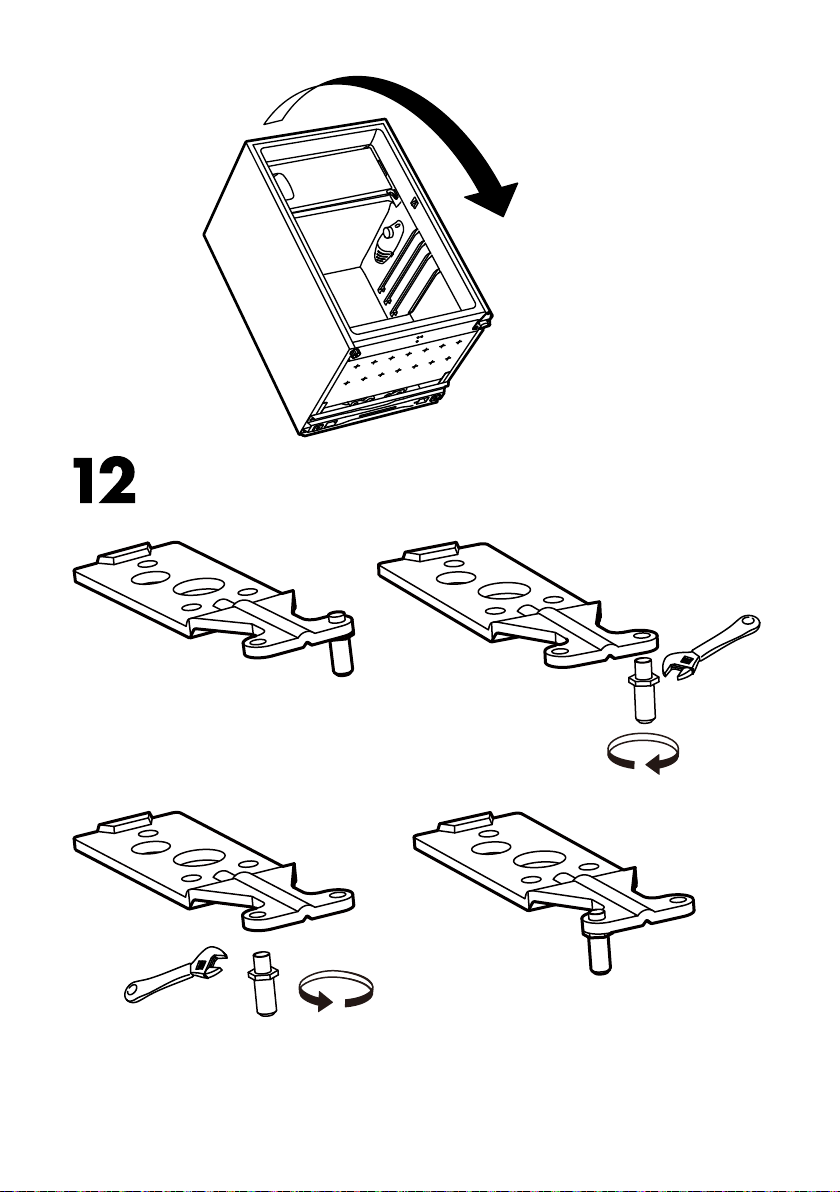 12