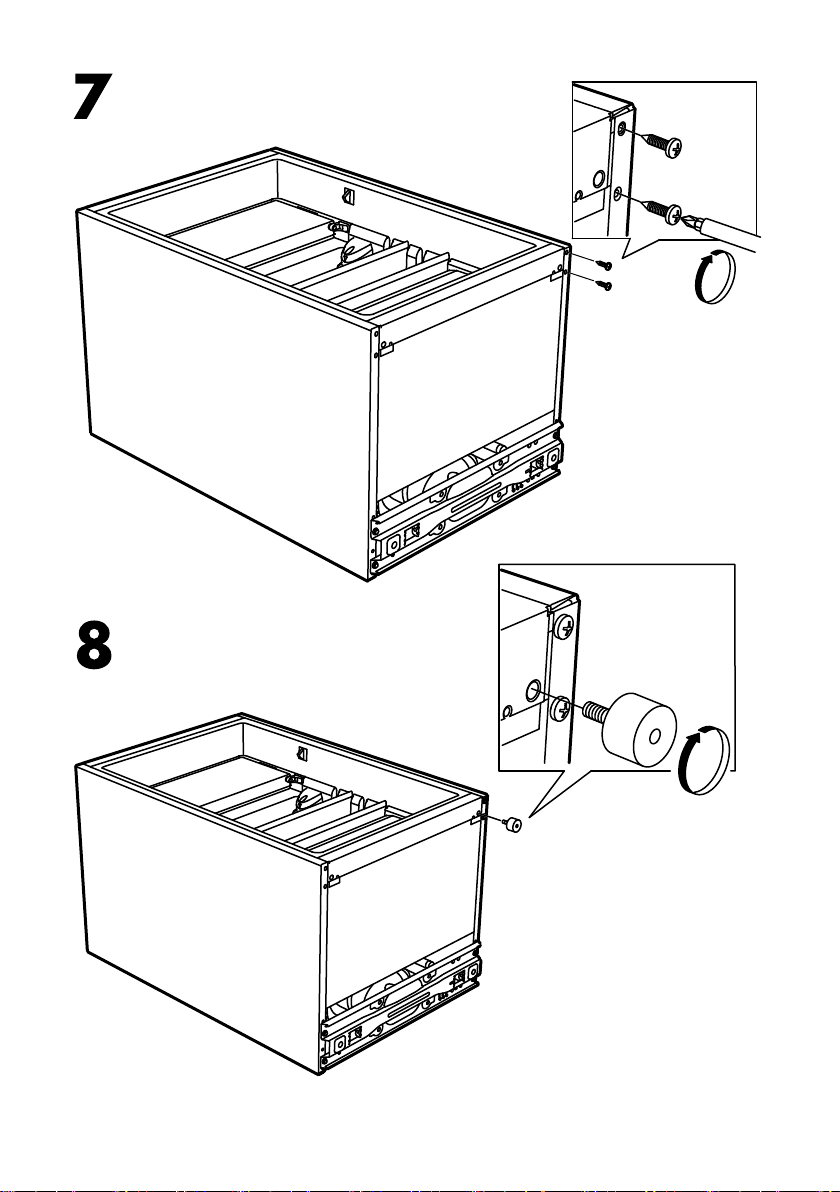 7

8